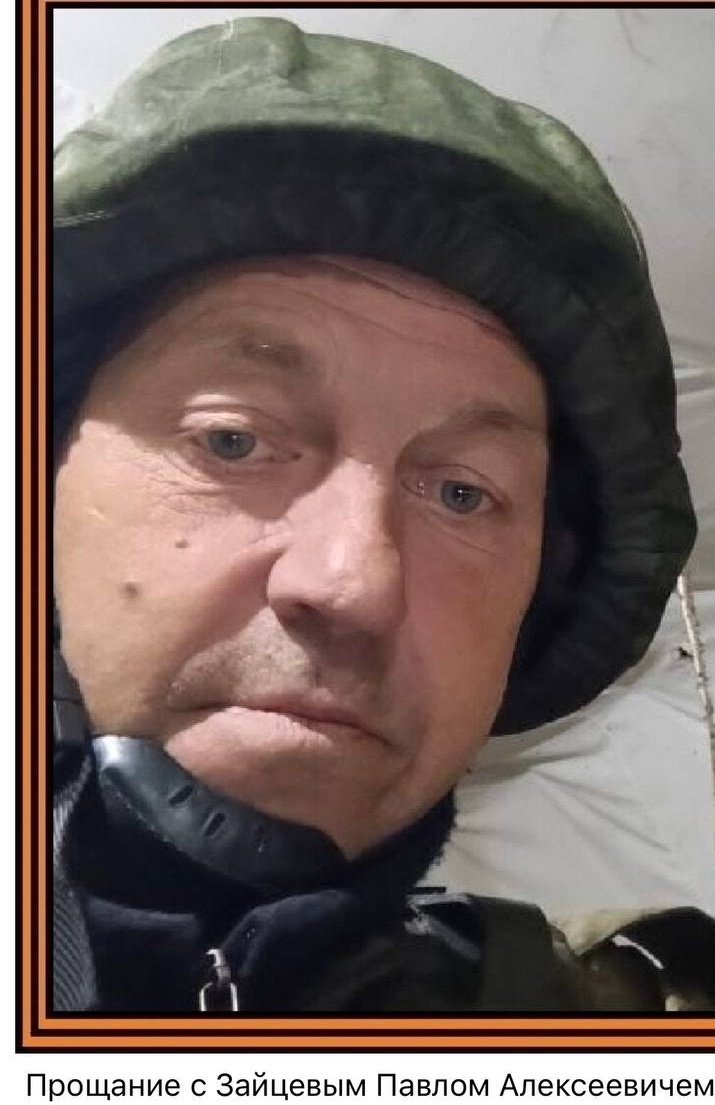 Прощание с Зайцевым Павлом Алексеевичем