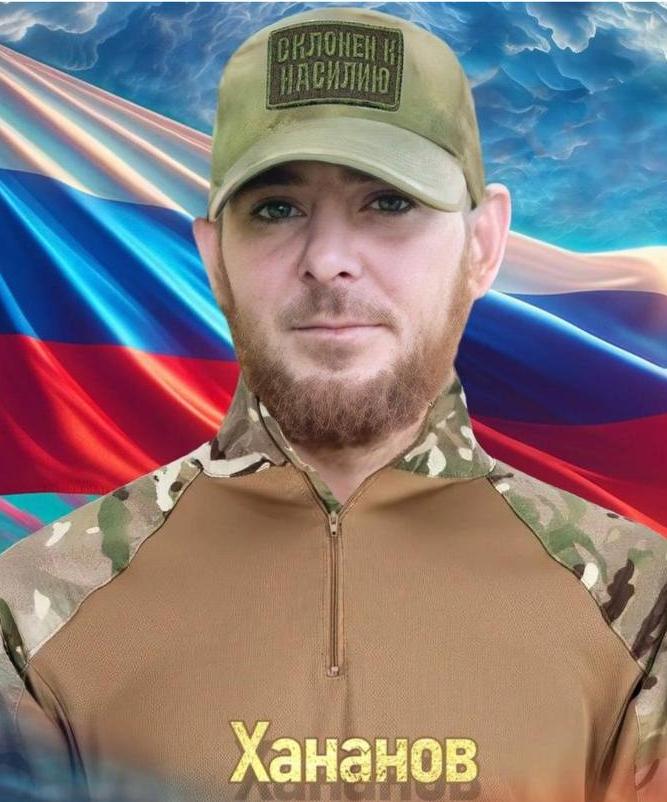 СКЛОНЕН К НАСИЛИЮ

Хананов