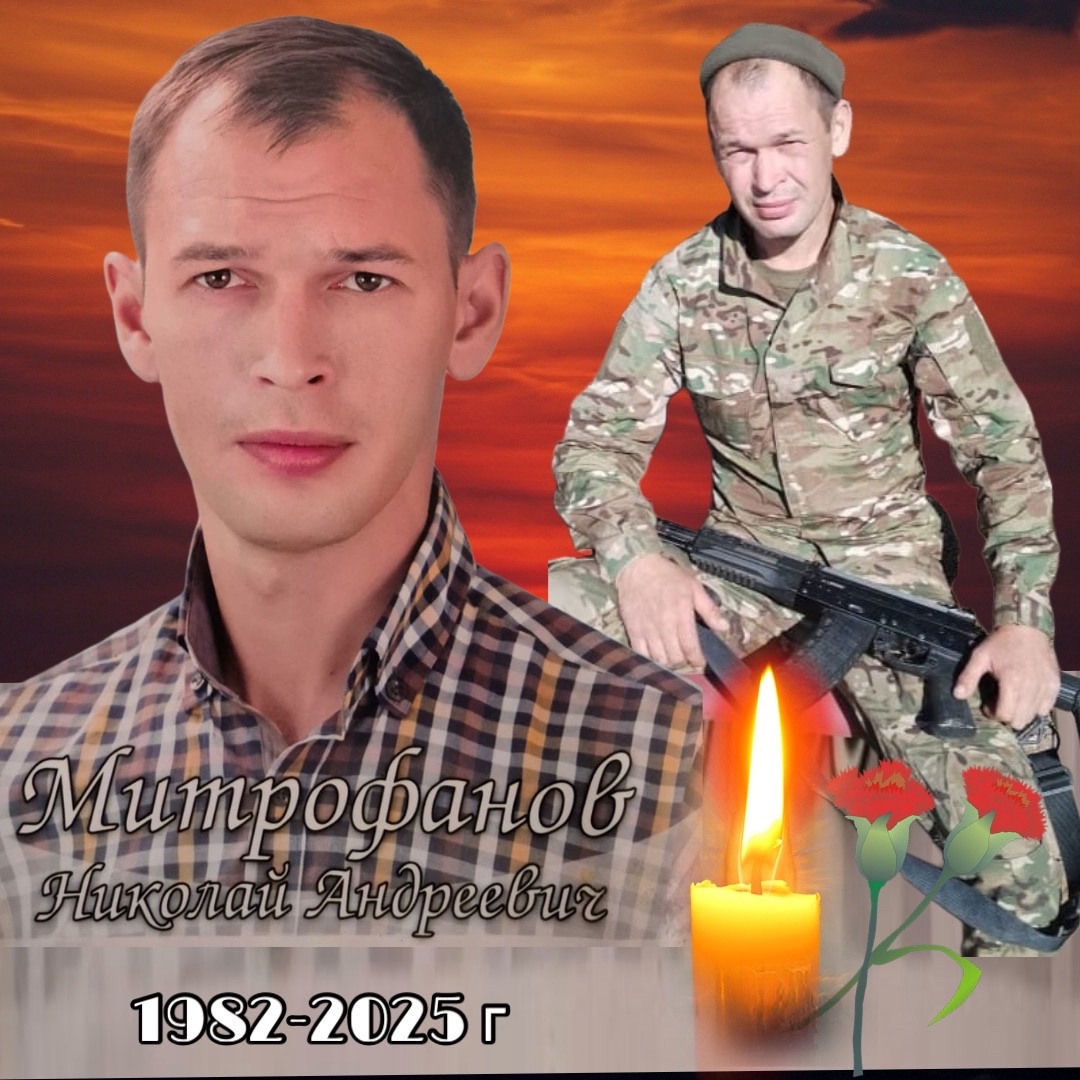 Митрофанов
Николай Андреевич

1982-2025 г