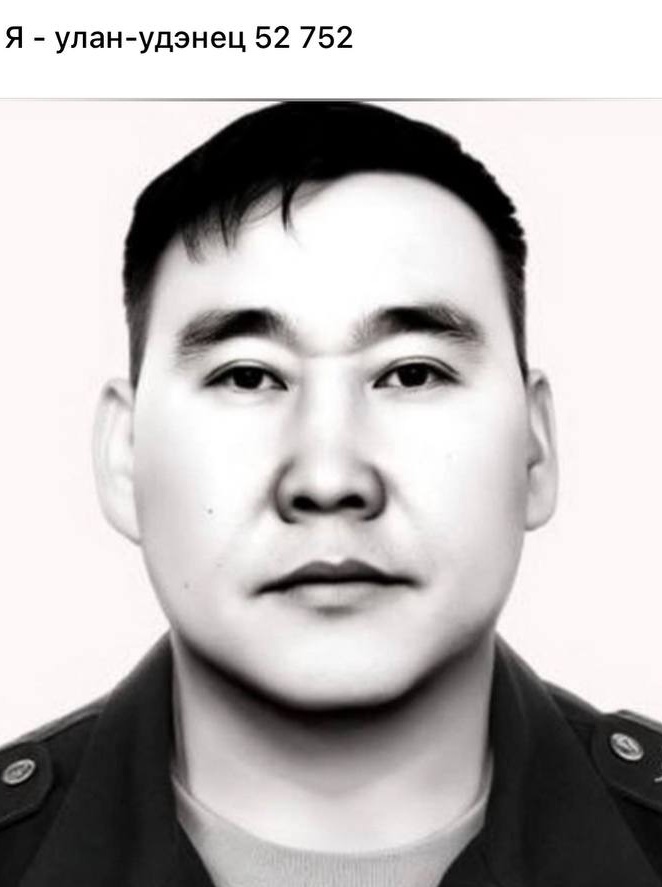 Я - улан-удэнец 52 752