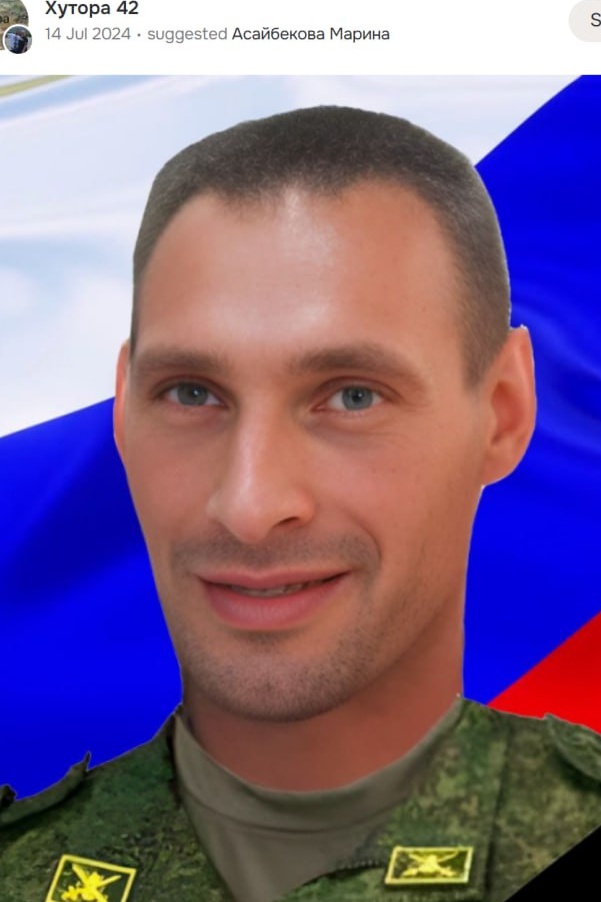 Хутора 42
14 Jul 2024 • suggested Асайбекова Марина
S