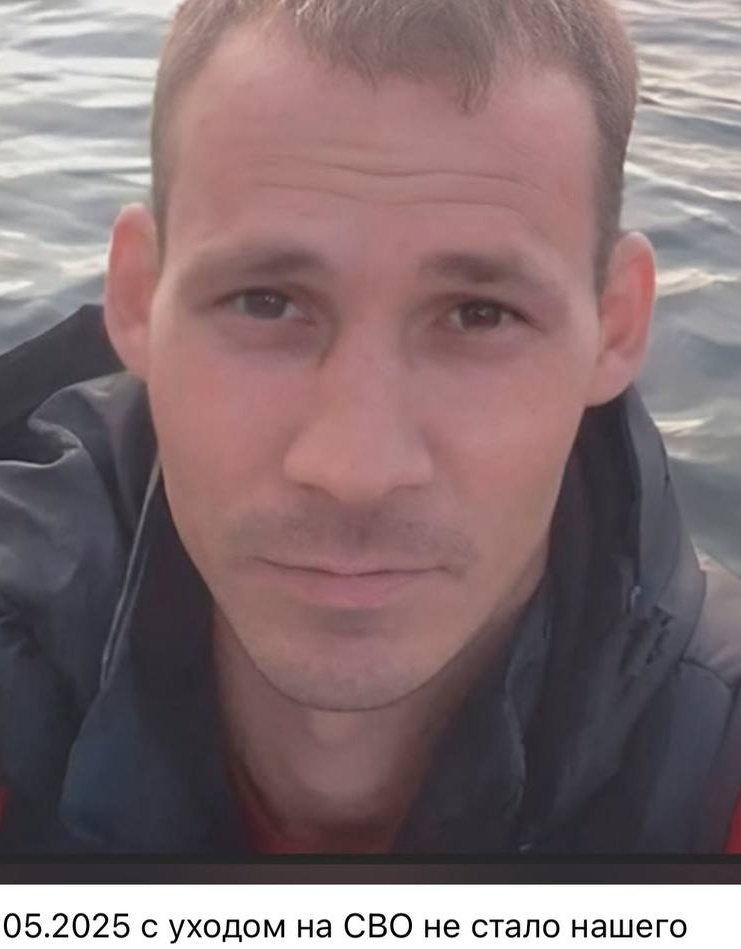 05.2025 с уходом на СВО не стало нашего