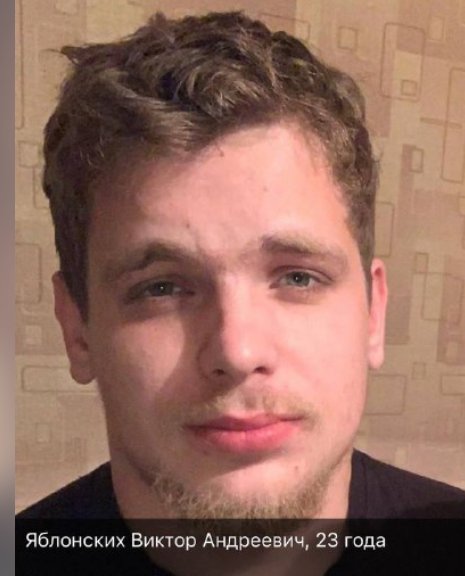 Яблонских Виктор Андреевич, 23 года