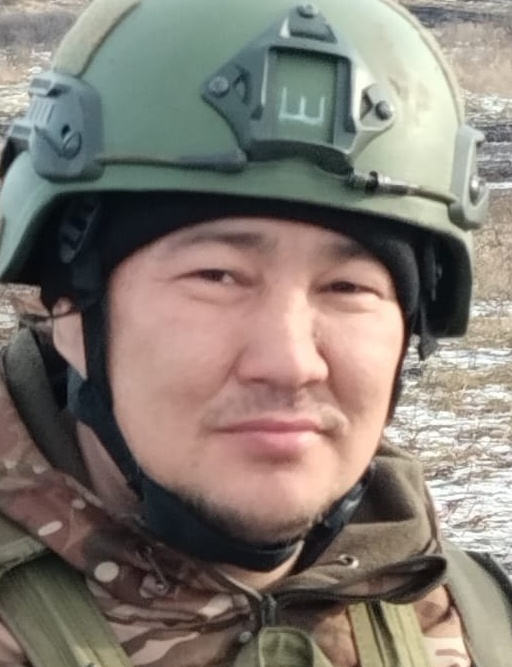 Ш