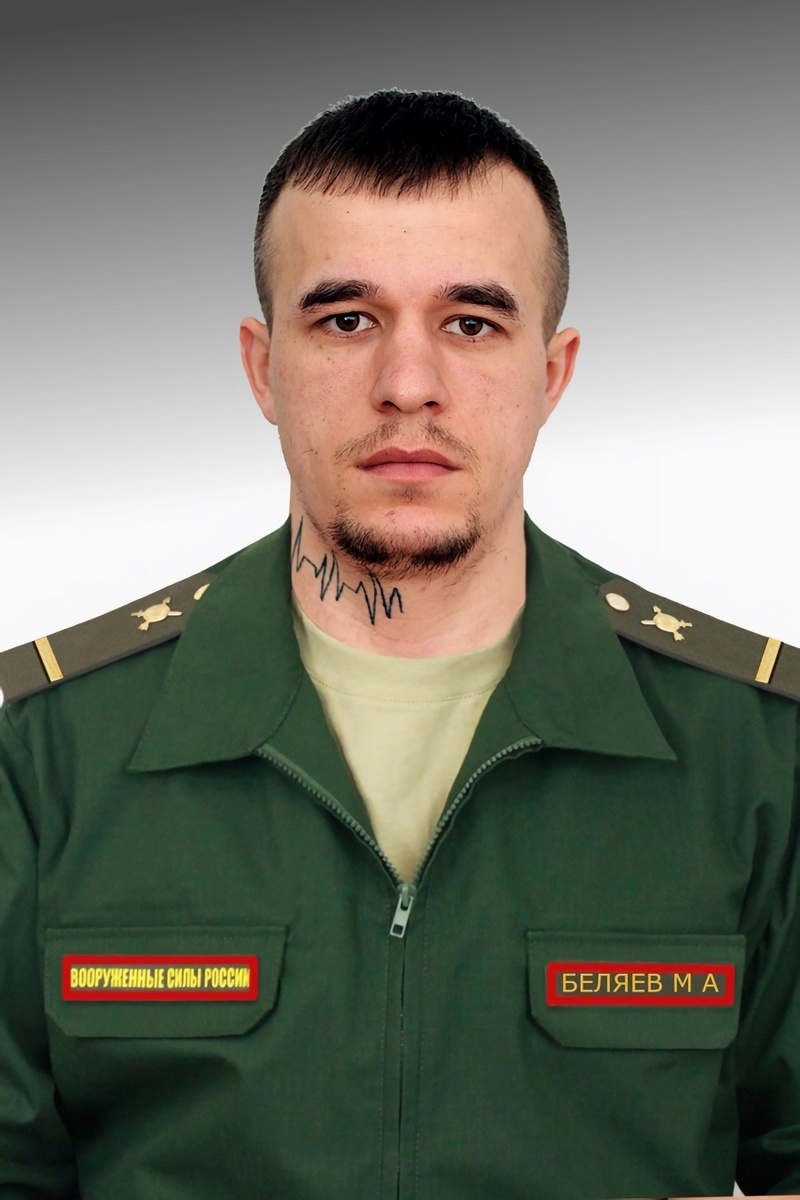 ВООРУЖЕННЫЕ СИЛЫ РОССИИ

БЕЛЯЕВ М А