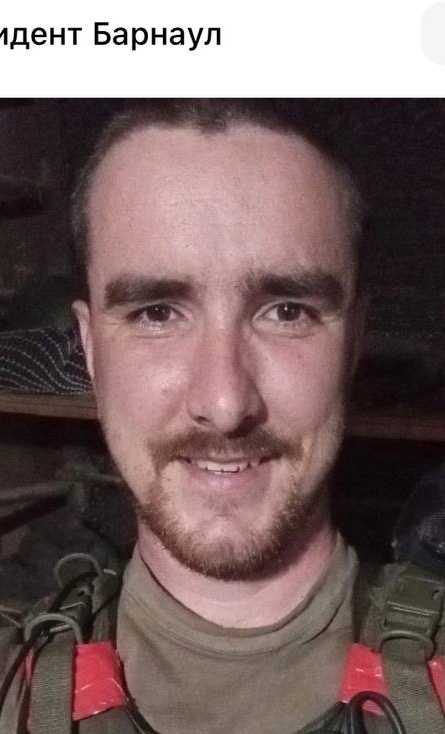 идент Барнаул