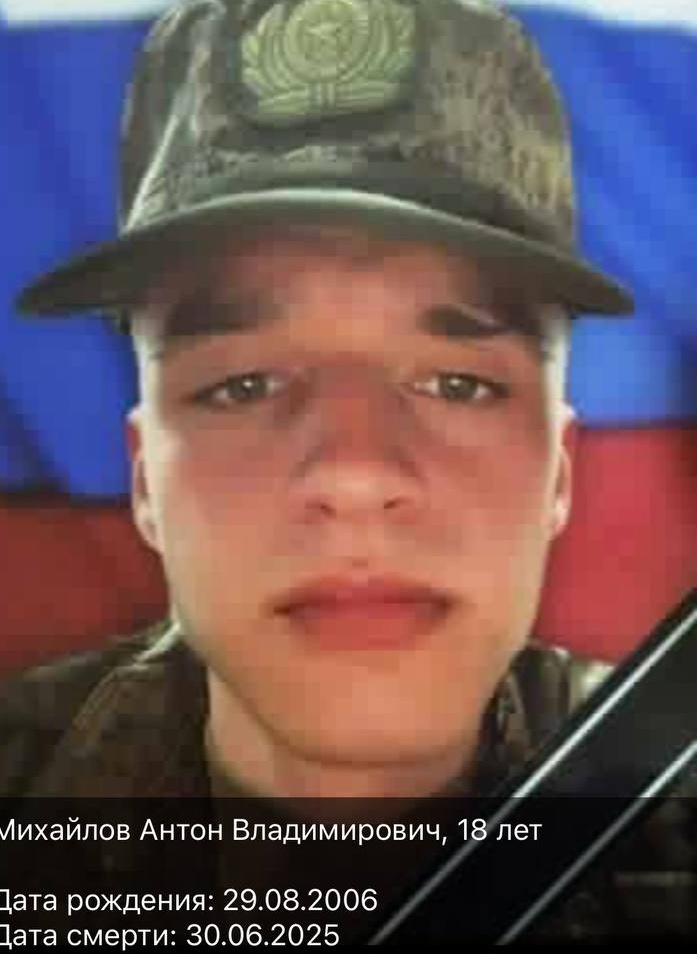 Михайлов Антон Владимирович, 18 лет

Дата рождения: 29.08.2006
Дата смерти: 30.06.2025