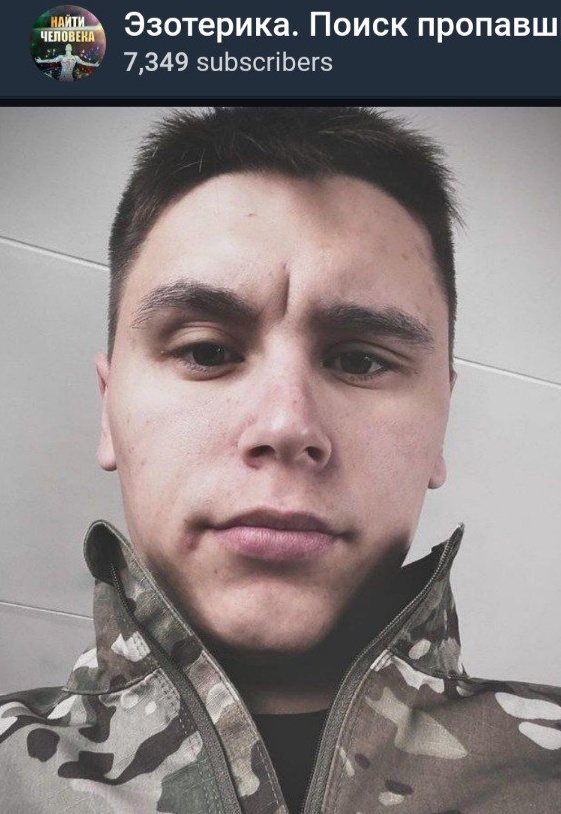 НАЙТИ ЧЕЛОВЕКА
Эзотерика. Поиск пропавш
7,349 subscribers