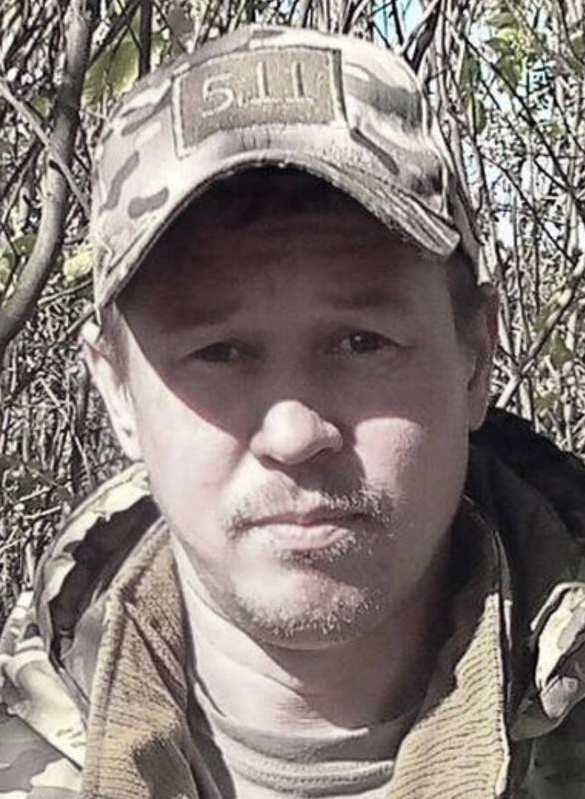 5.11