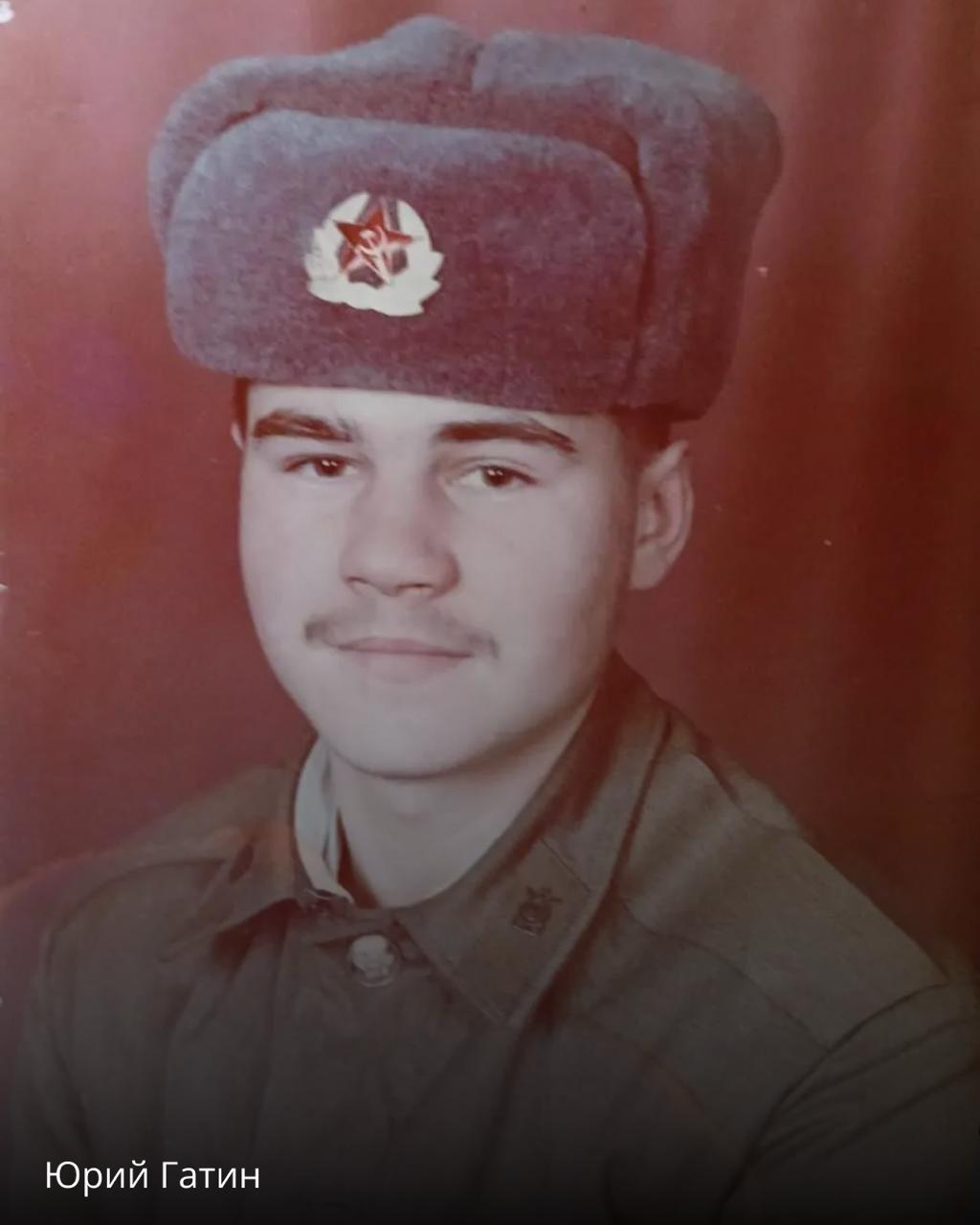 Юрий Гатин