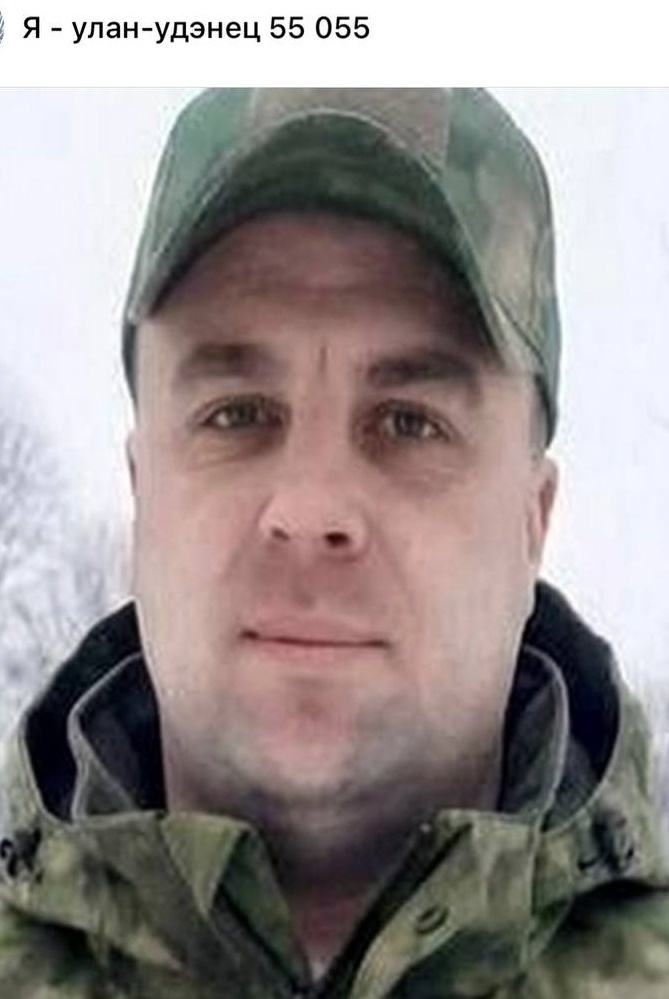 Я - улан-удэнец 55 055