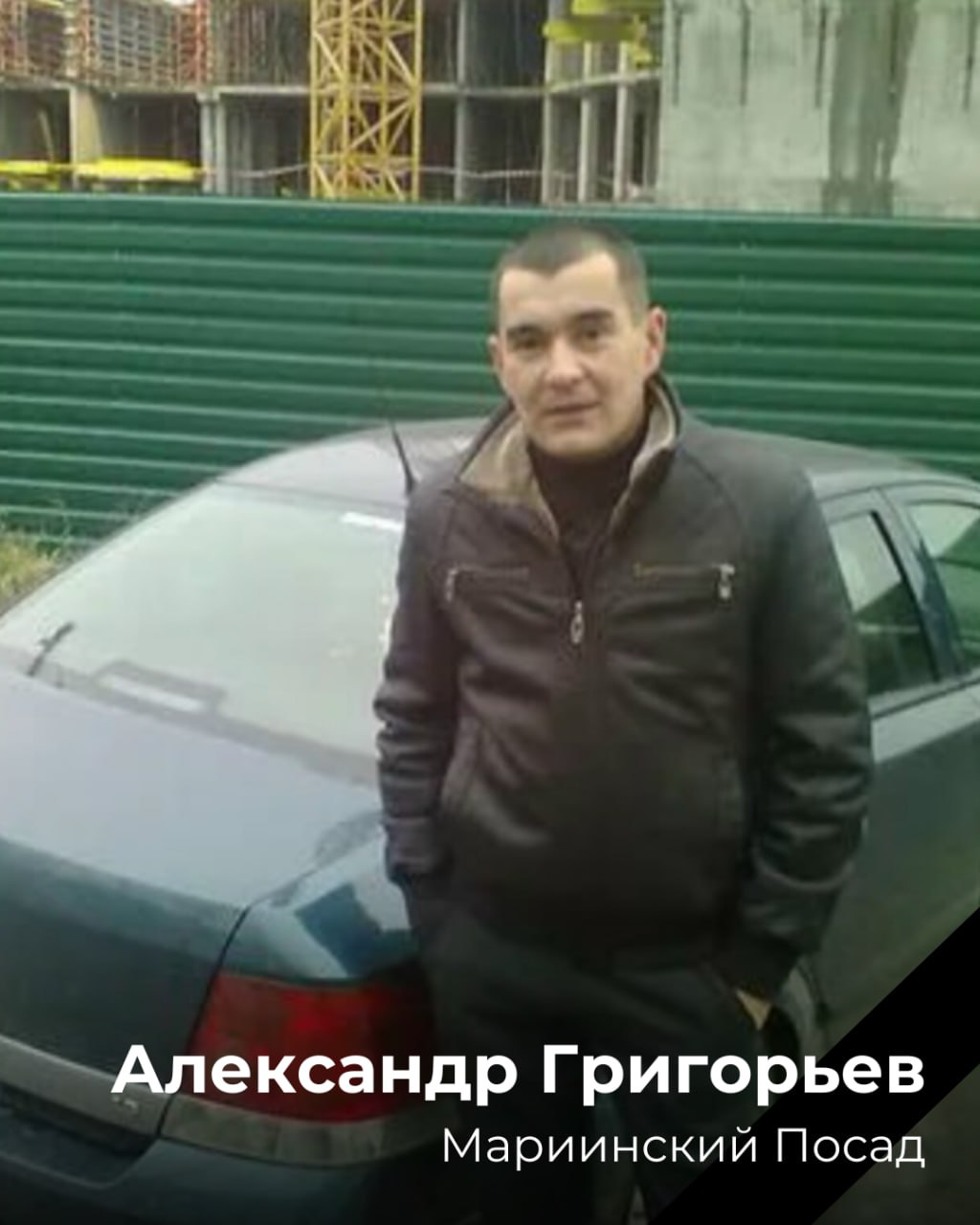 Александр Григорьев
Мариинский Посад