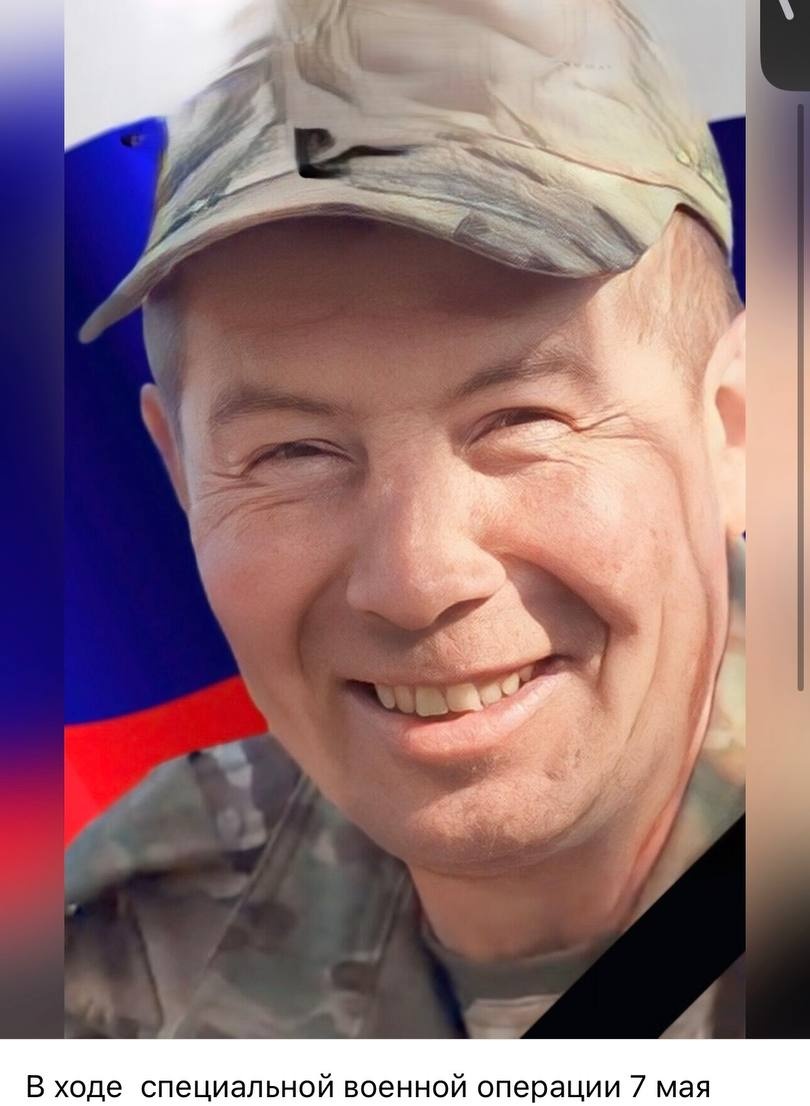 В ходе  специальной военной операции 7 мая