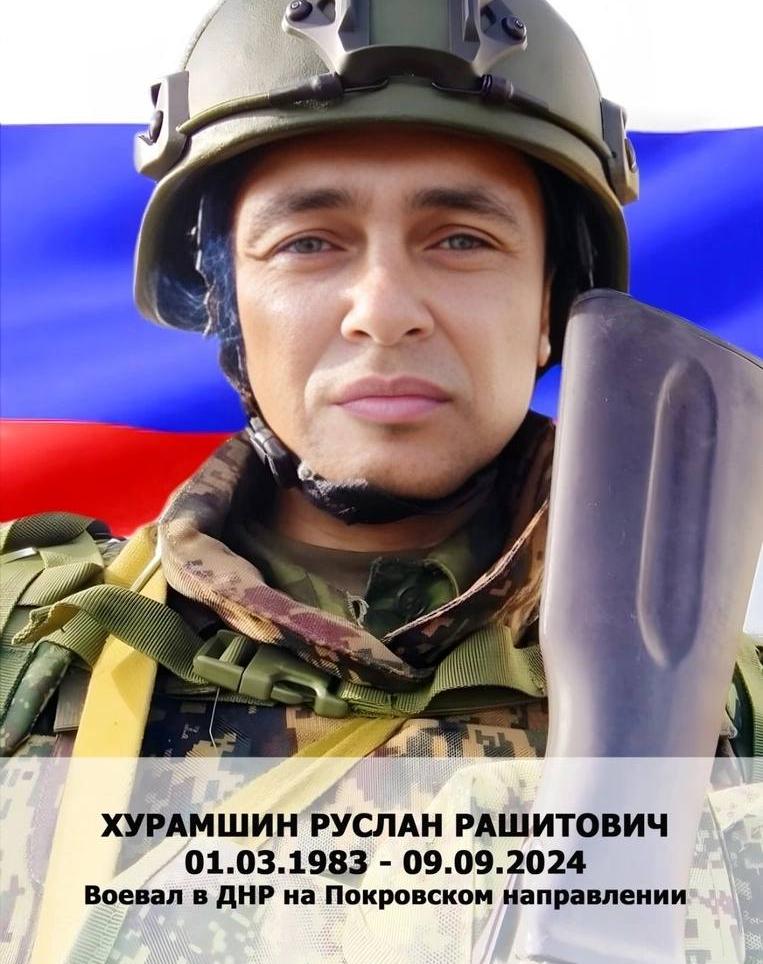 ХУРАМШИН РУСЛАН РАШИТОВИЧ
01.03.1983 - 09.09.2024
Воевал в ДНР на Покровском направлении