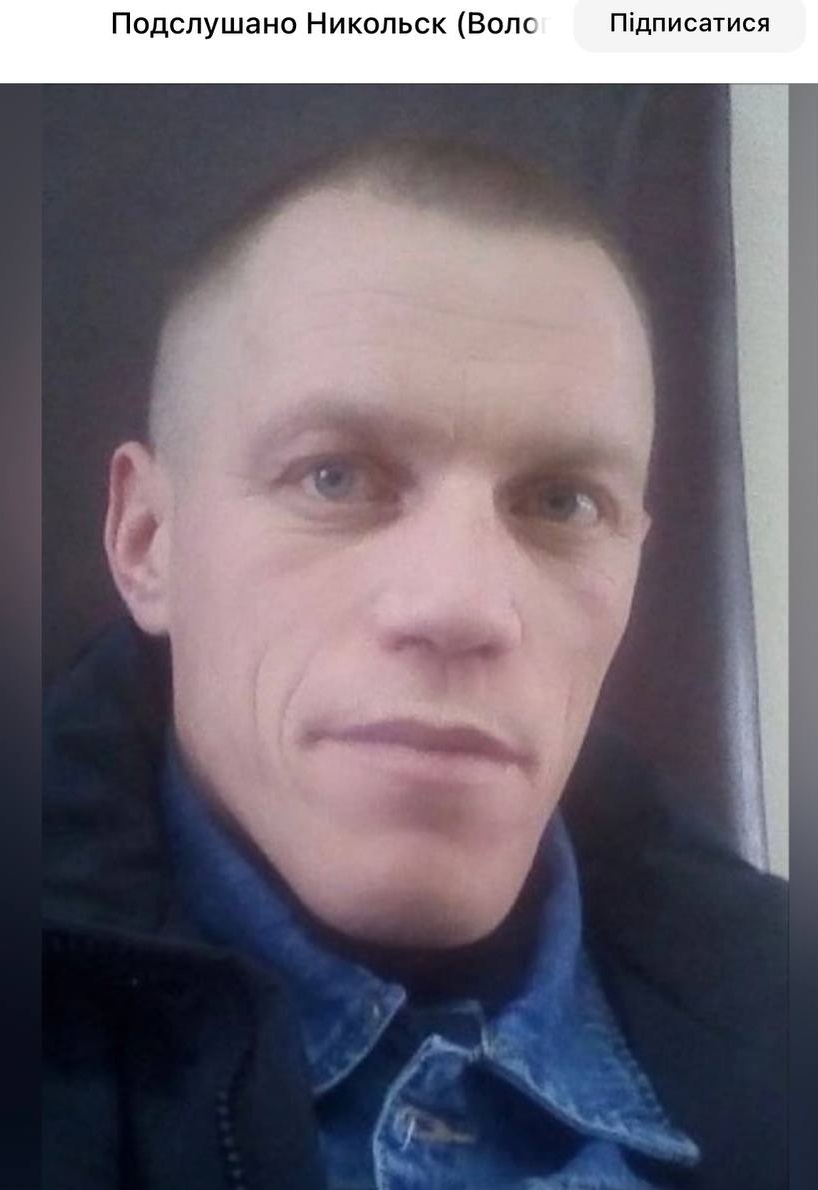 Подслушано Никольск (Волог

Підписатися