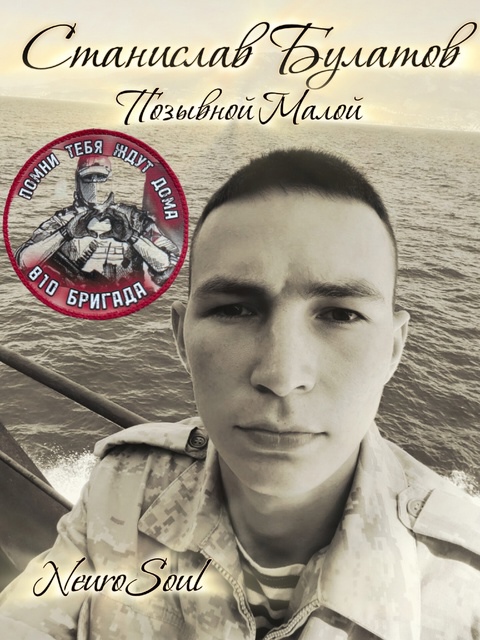 Станислав Булатов
Позывной Малой

ПОМНИ ТЕБЯ ЖДУТ ДОМА
810 БРИГАДА

NeuroSoul