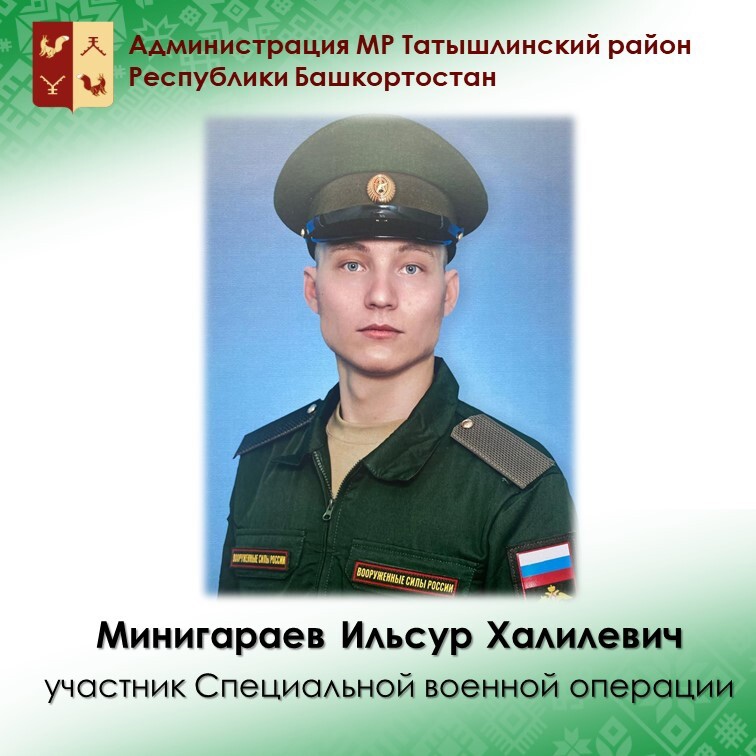 Администрация МР Татышлинский район
Республики Башкортостан

ВООРУЖЕННЫЕ СИЛЫ РОССИИ

ВООРУЖЕННЫЕ СИЛЫ РОССИИ

Минигараев Ильсур Халилевич
участник Специальной военной операции