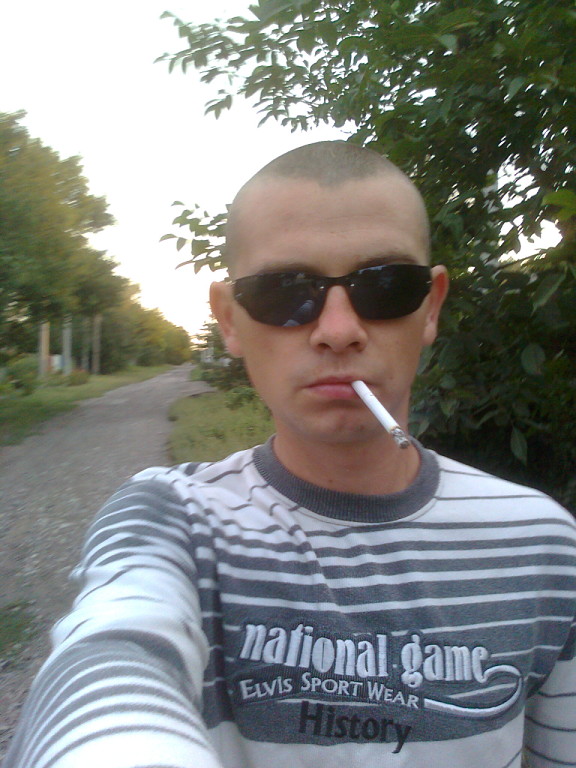 national game
ELVIS SPORT WEAR
History