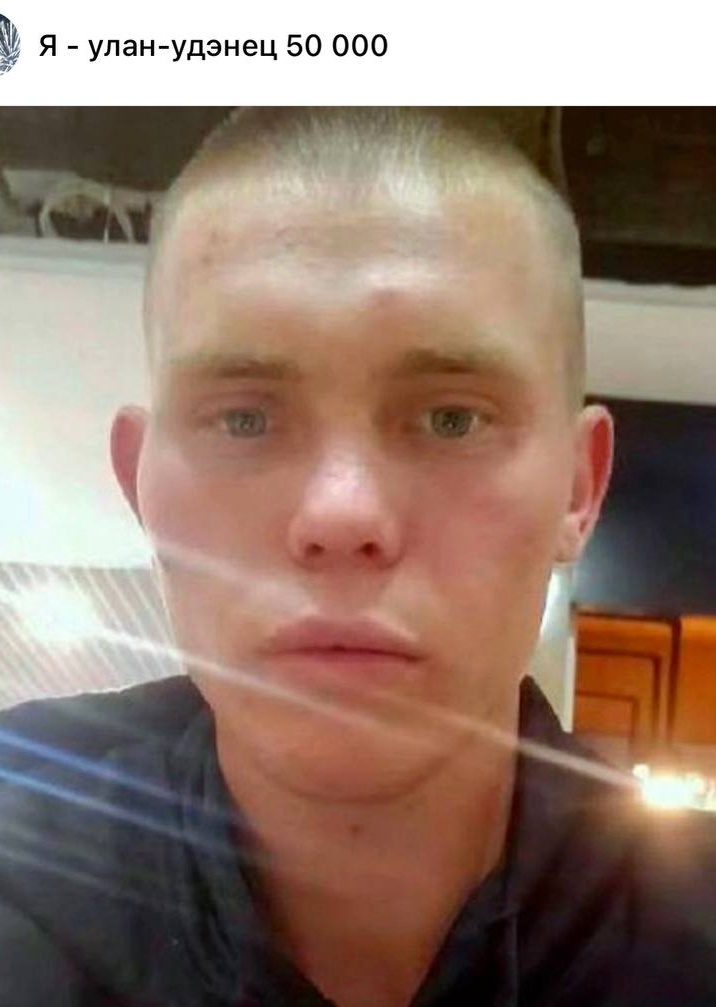 Я - улан-удэнец 50 000