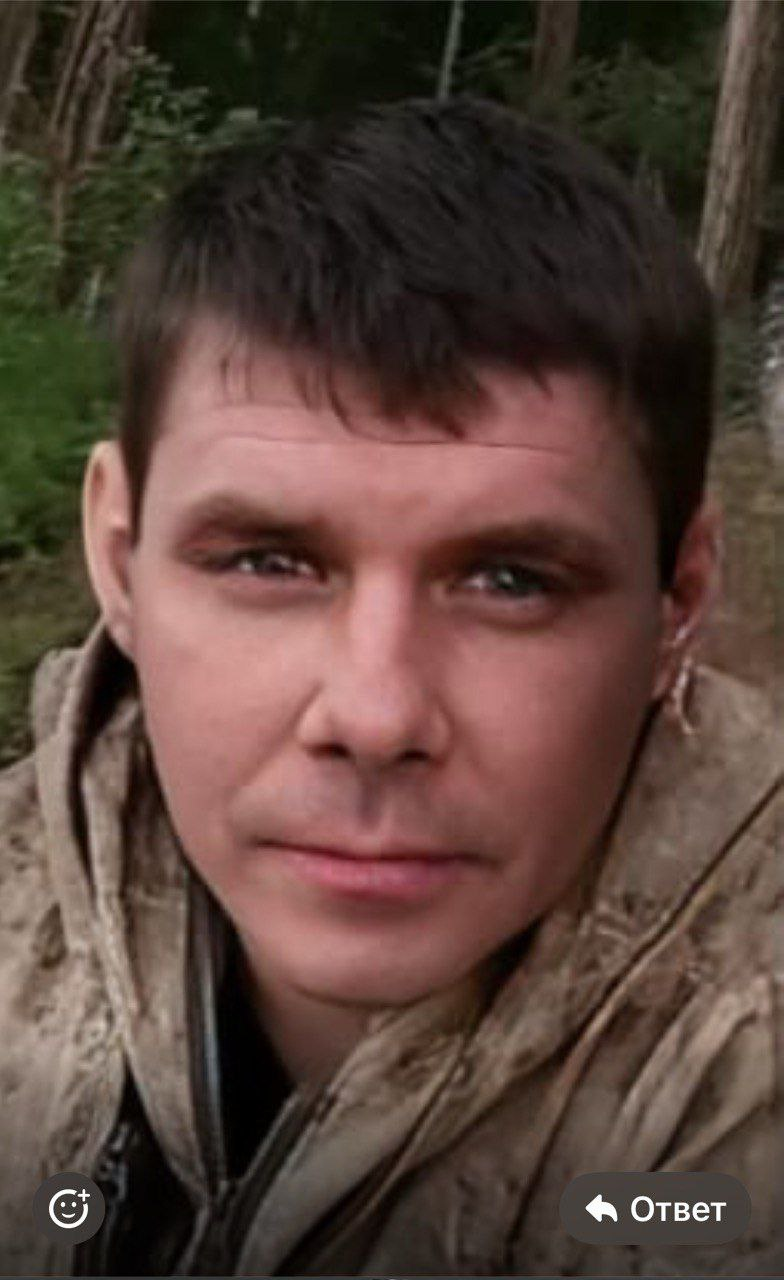 Ответ