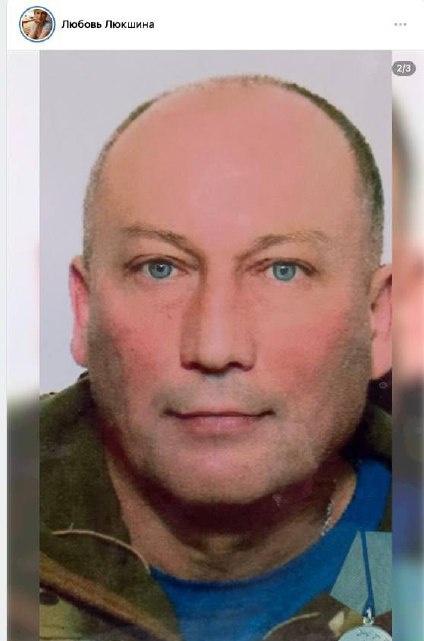 Любовь Люкшина

2/3