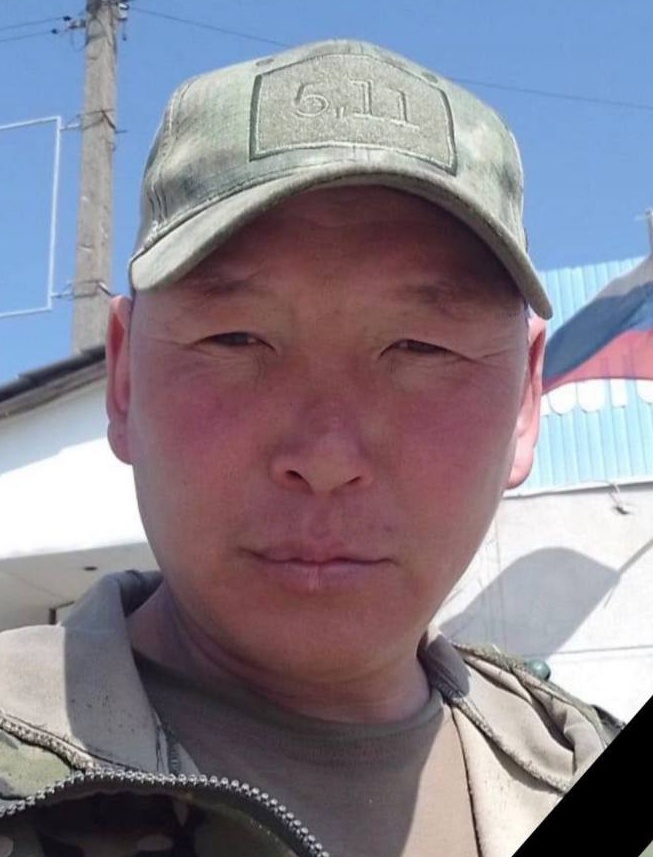 5.11