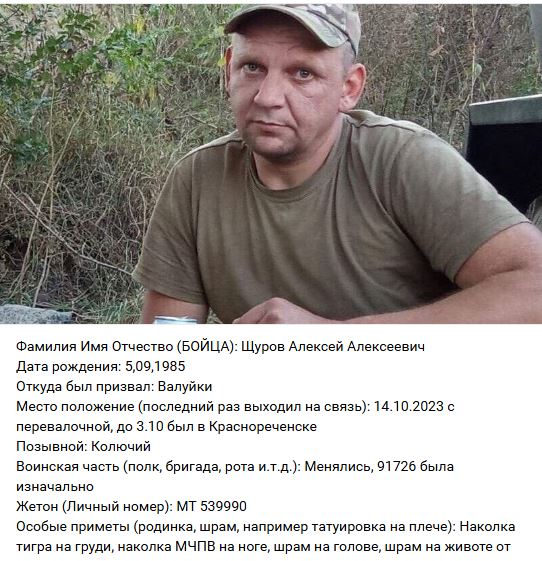 Фамилия Имя Отчество (БОЙЦА): Щуров Алексей Алексеевич
Дата рождения: 5,09,1985
Откуда был призвал: Валуйки
Место положение (последний раз выходил на связь): 14.10.2023 с перевалочной, до 3.10 был в Краснореченске
Позывной: Колючий
Воинская часть (полк, бригада, рота и.т.д.): Менялись, 91726 была изначально
Жетон (Личный номер): МТ 539990
Особые приметы (родинка, шрам, например татуировка на плече): Наколка тигра на груди, наколка МЧПВ на ноге, шрам на голове, шрам на животе от