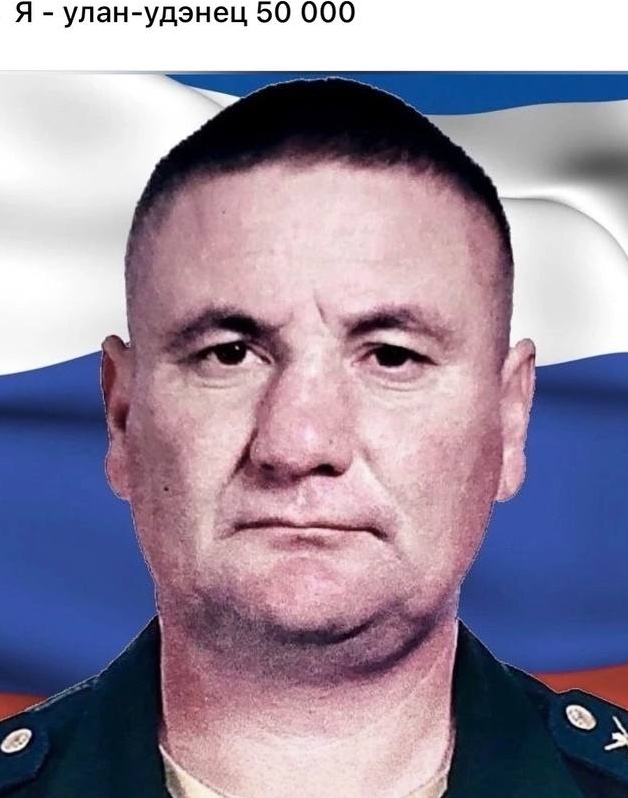 Я - улан-удэнец 50 000