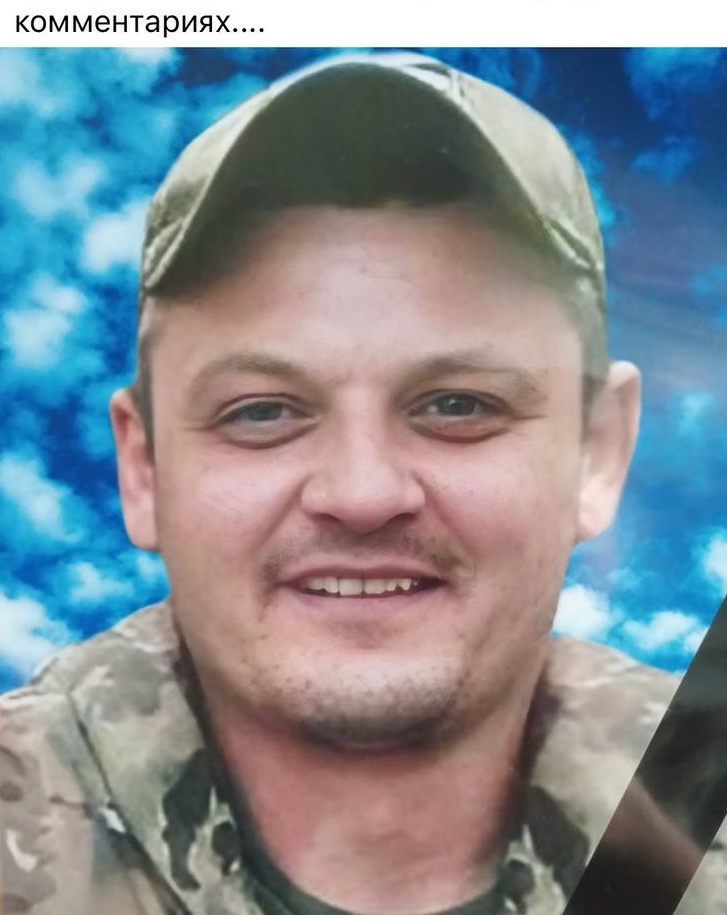 комментариях....