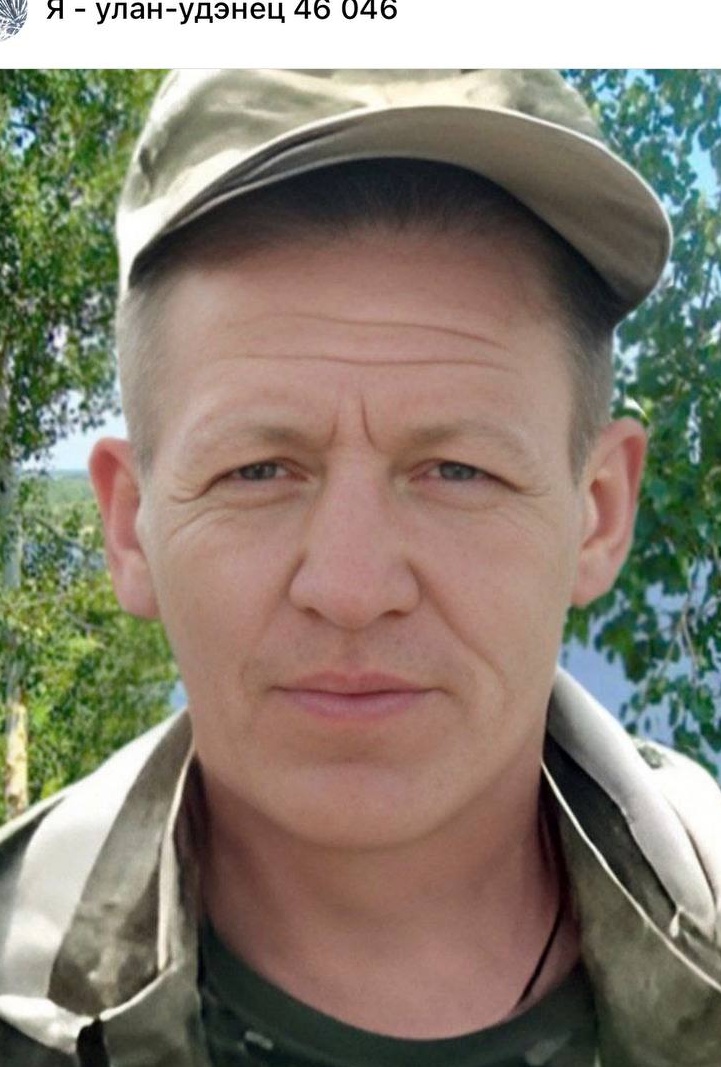 Я - улан-удэнец 46 046