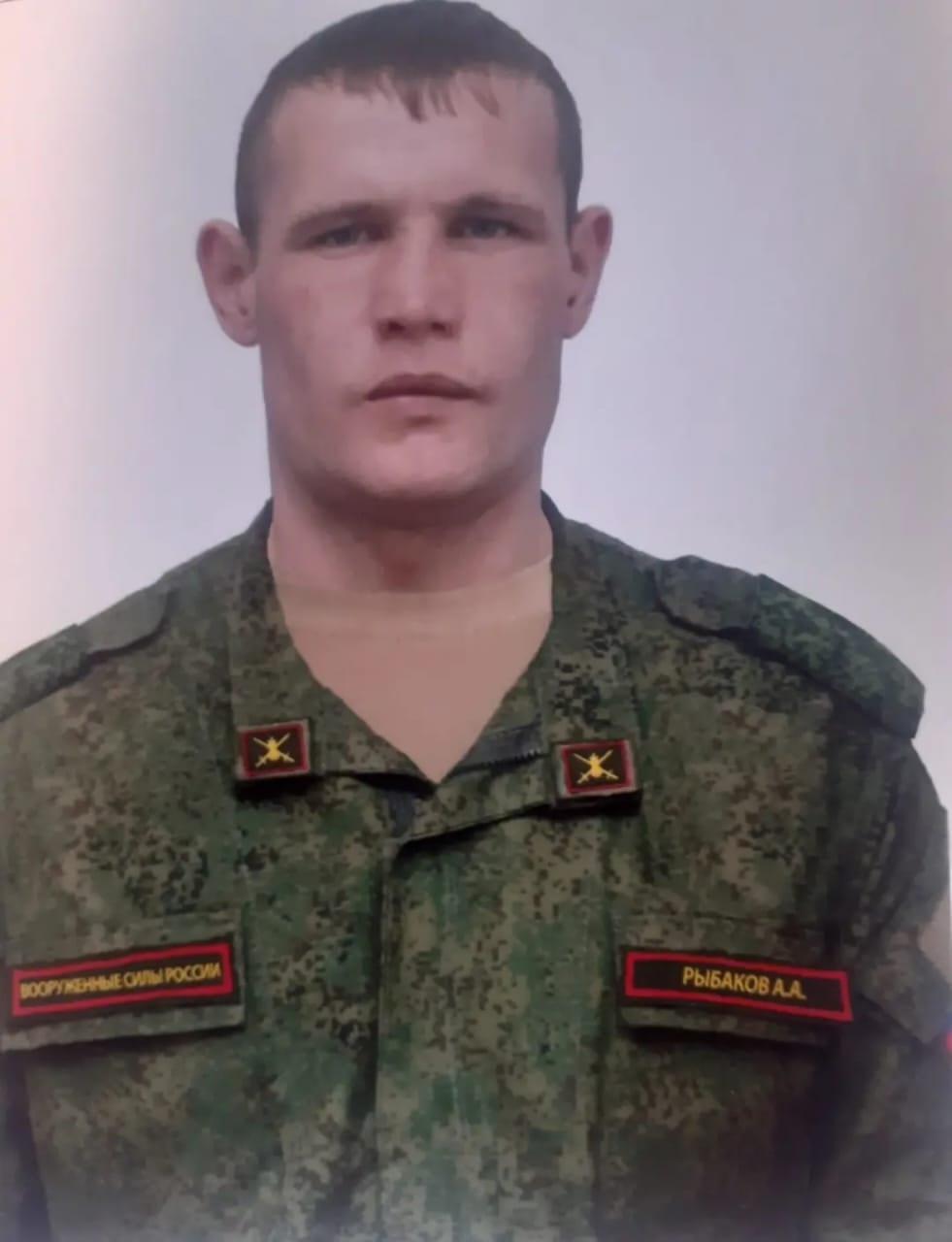 ВООРУЖЕННЫЕ СИЛЫ РОССИИ

РЫБАКОВ А.А.