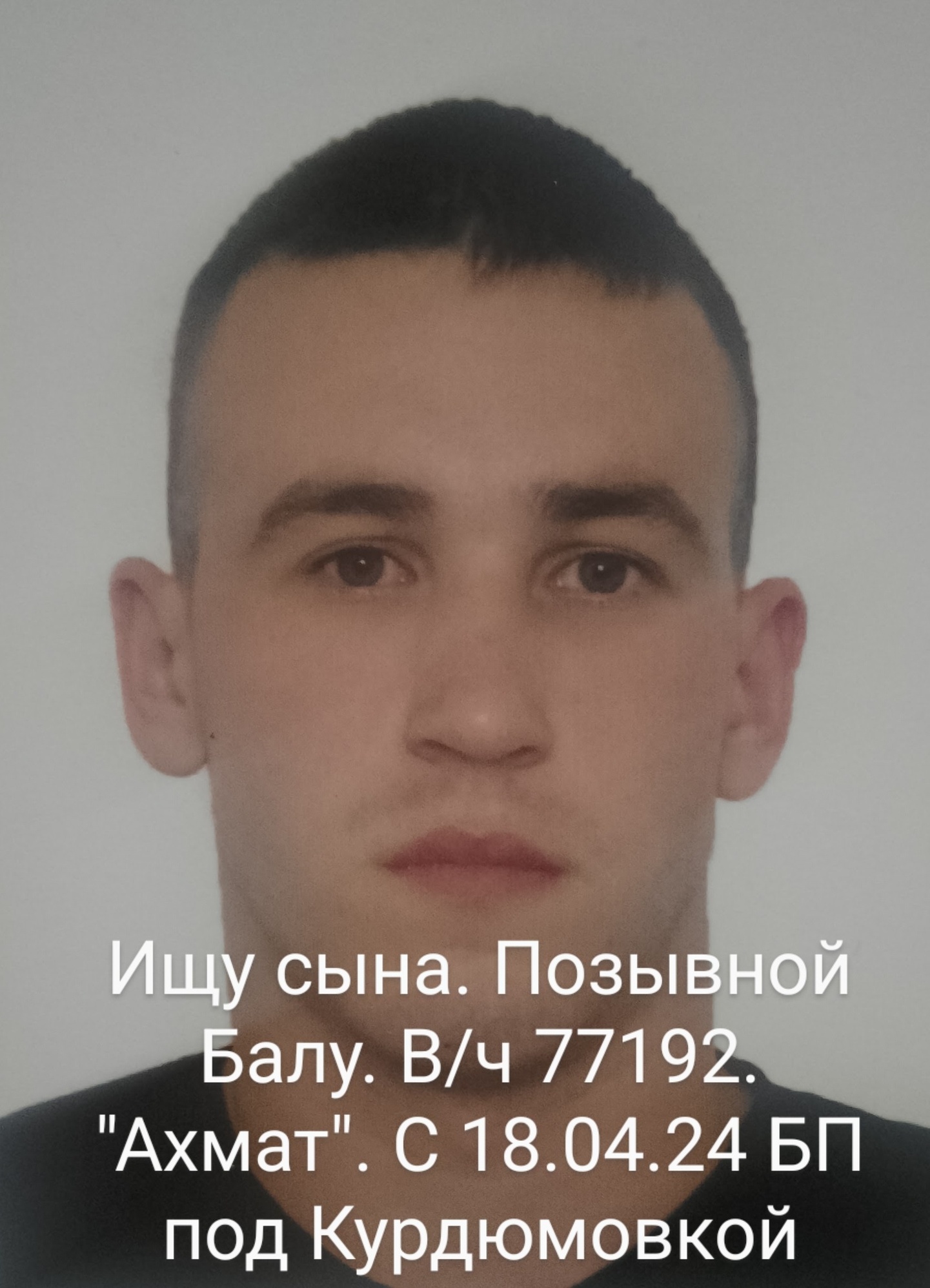 Ищу сына. Позывной Балу. В/ч 77192. "Ахмат". С 18.04.24 БП под Курдюмовкой