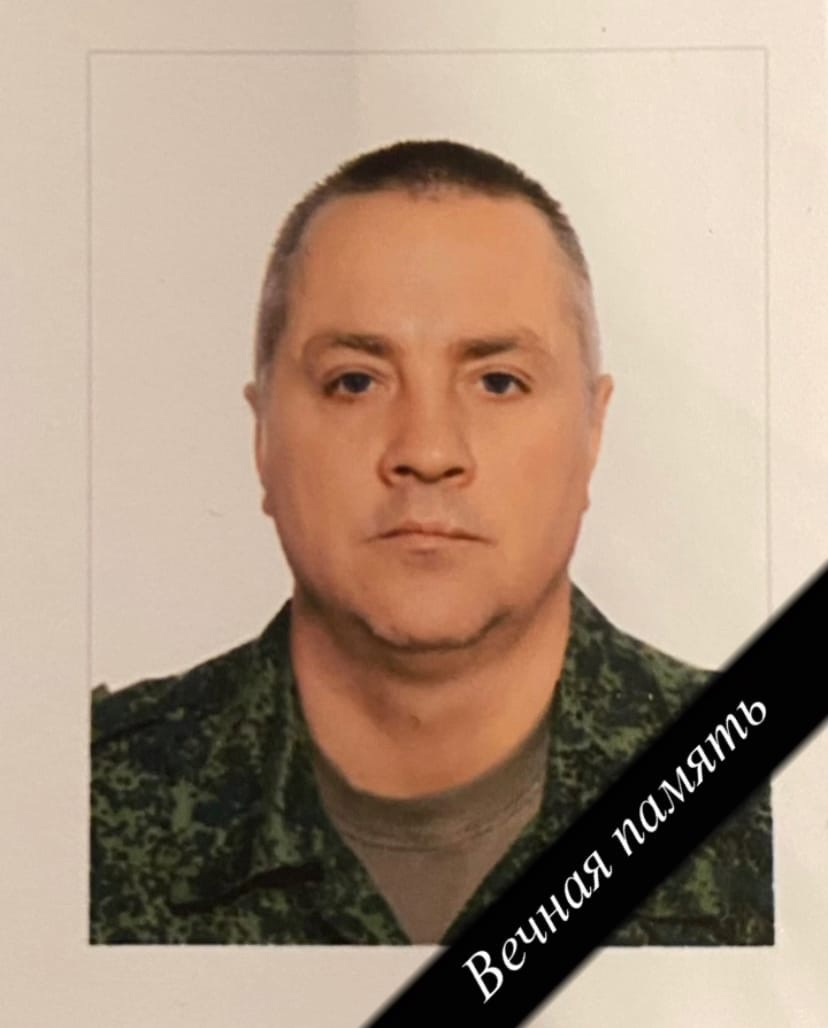 Вечная память