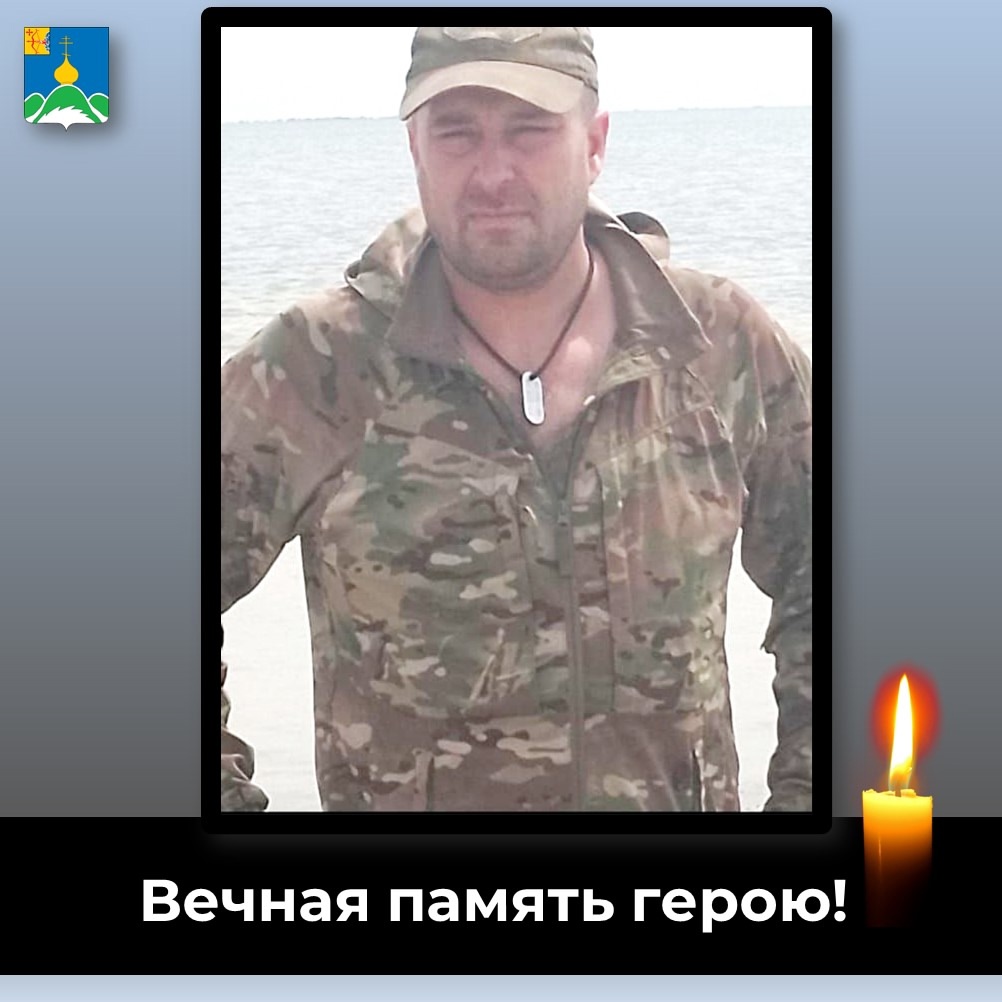 Вечная память герою!