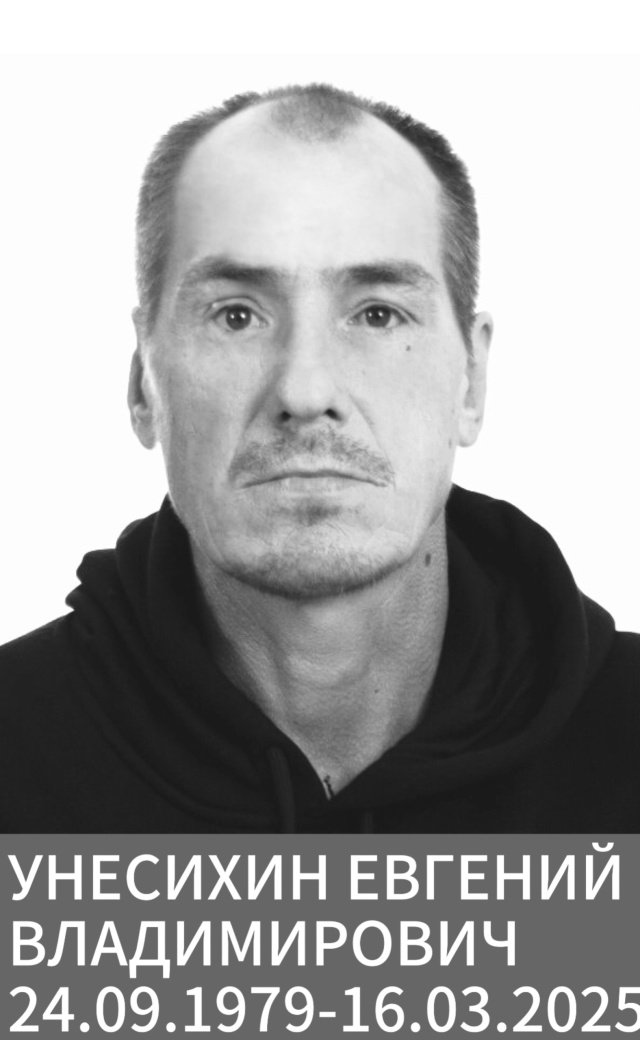 УНЕСИХИН ЕВГЕНИЙ ВЛАДИМИРОВИЧ
24.09.1979-16.03.2025