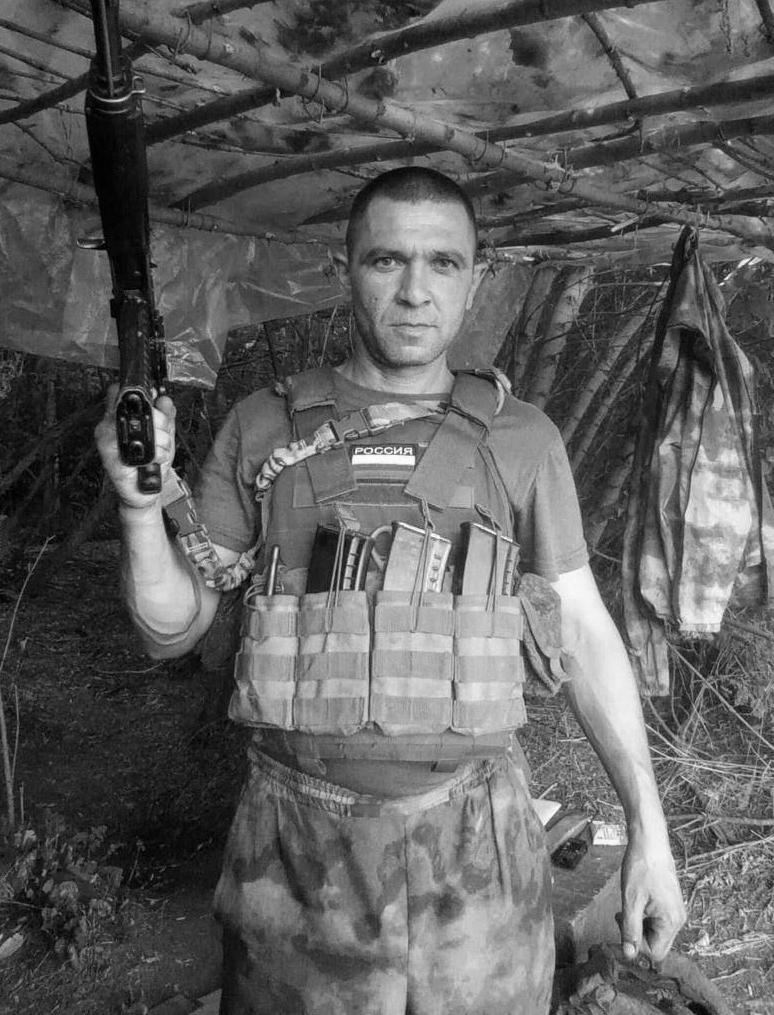 РОССИЯ