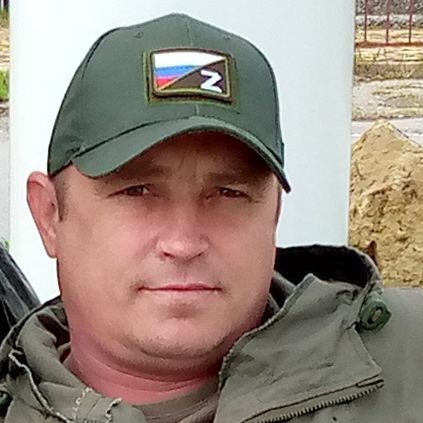 Z