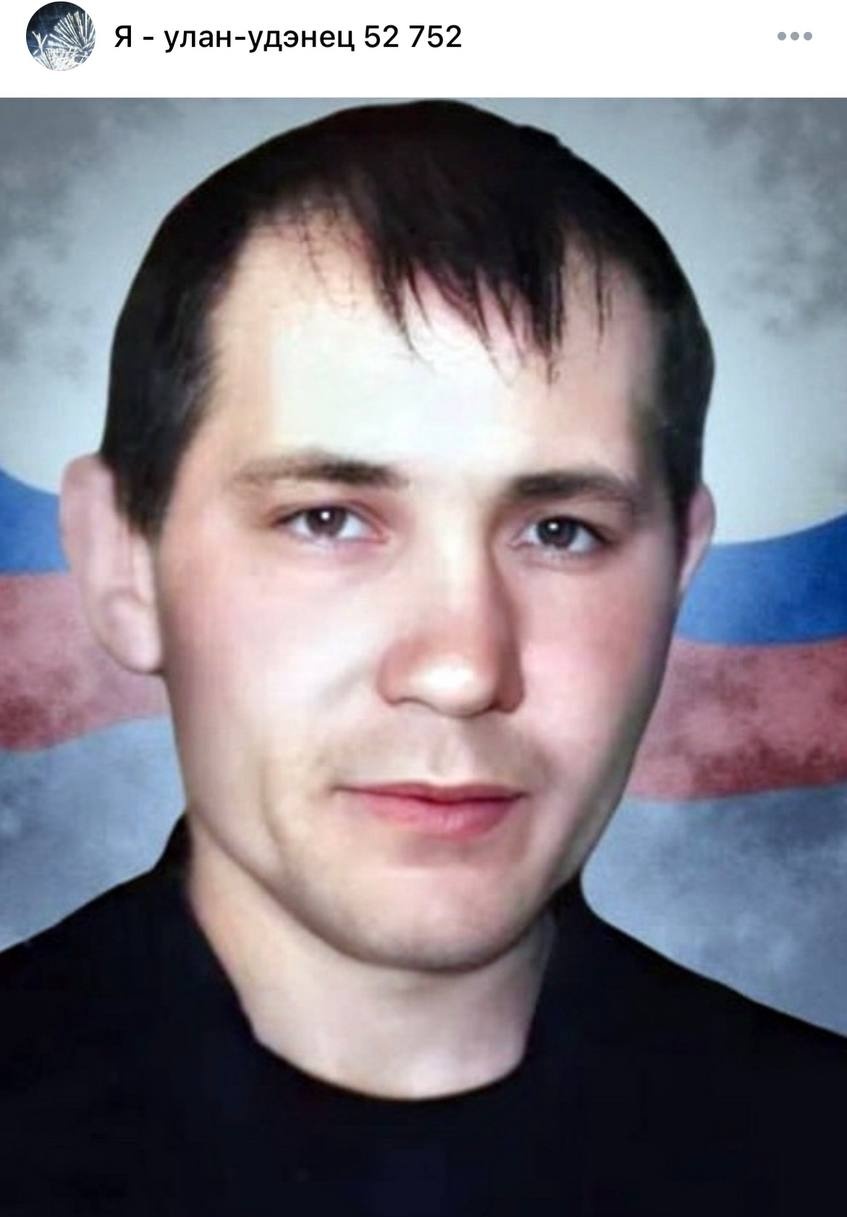 Я - улан-удэнец 52 752