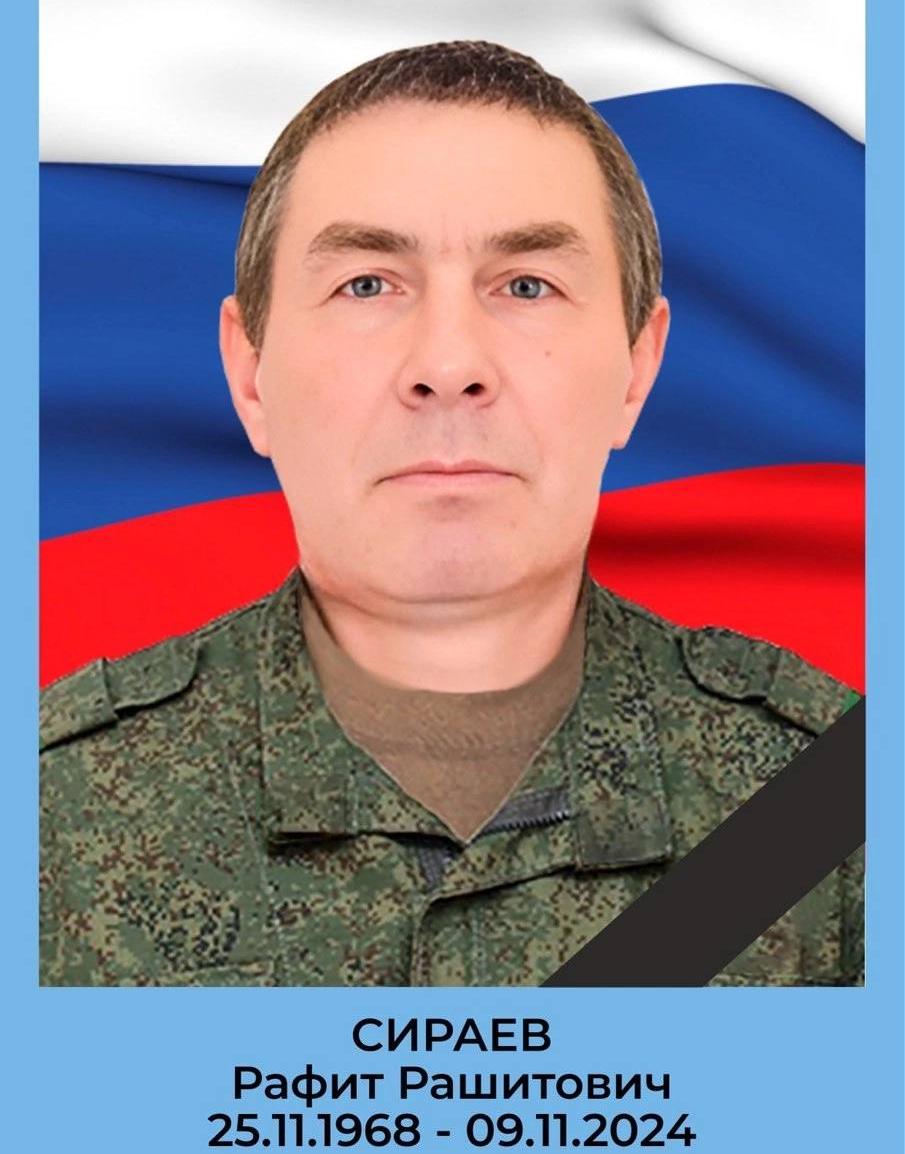 СИРАЕВ
Рафит Рашитович
25.11.1968 - 09.11.2024