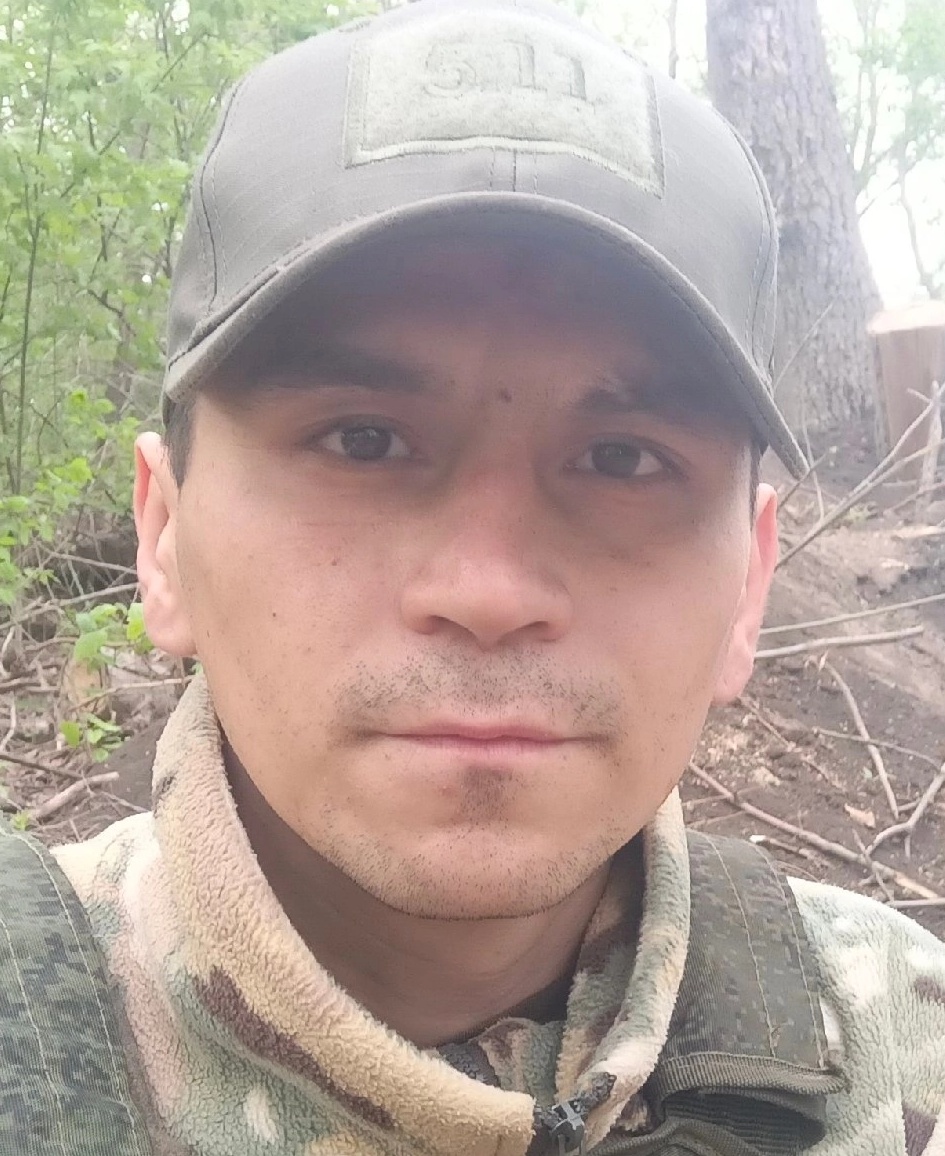 5.11