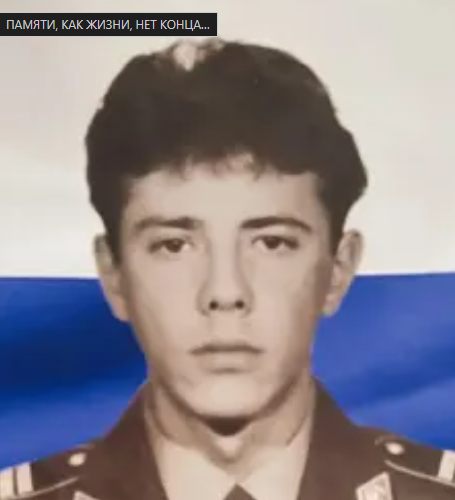 ПАМЯТИ, КАК ЖИЗНИ, НЕТ КОНЦА...