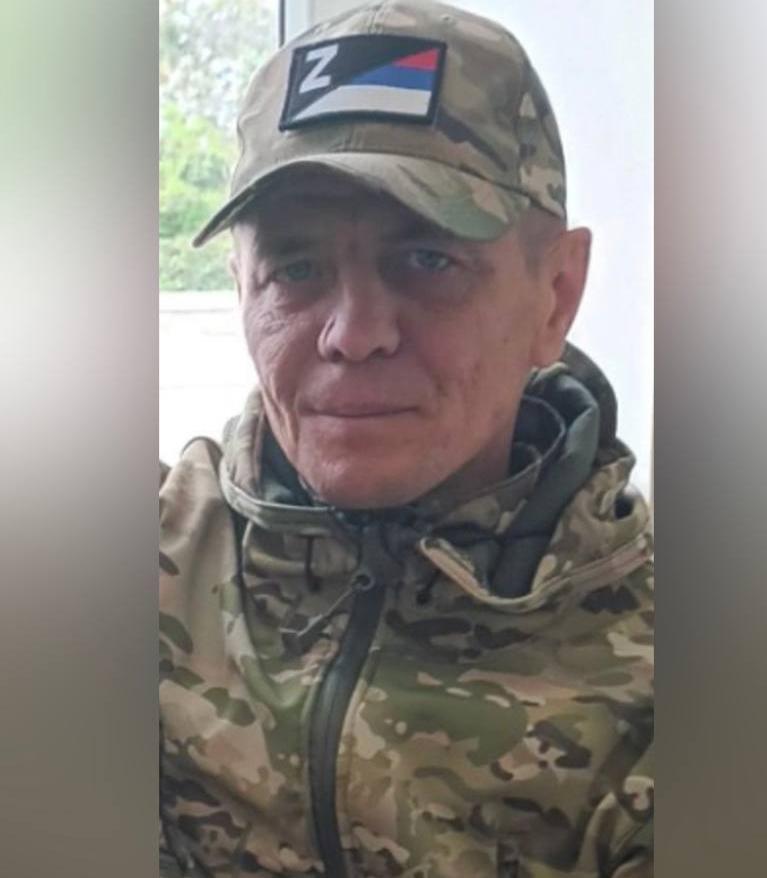 Z