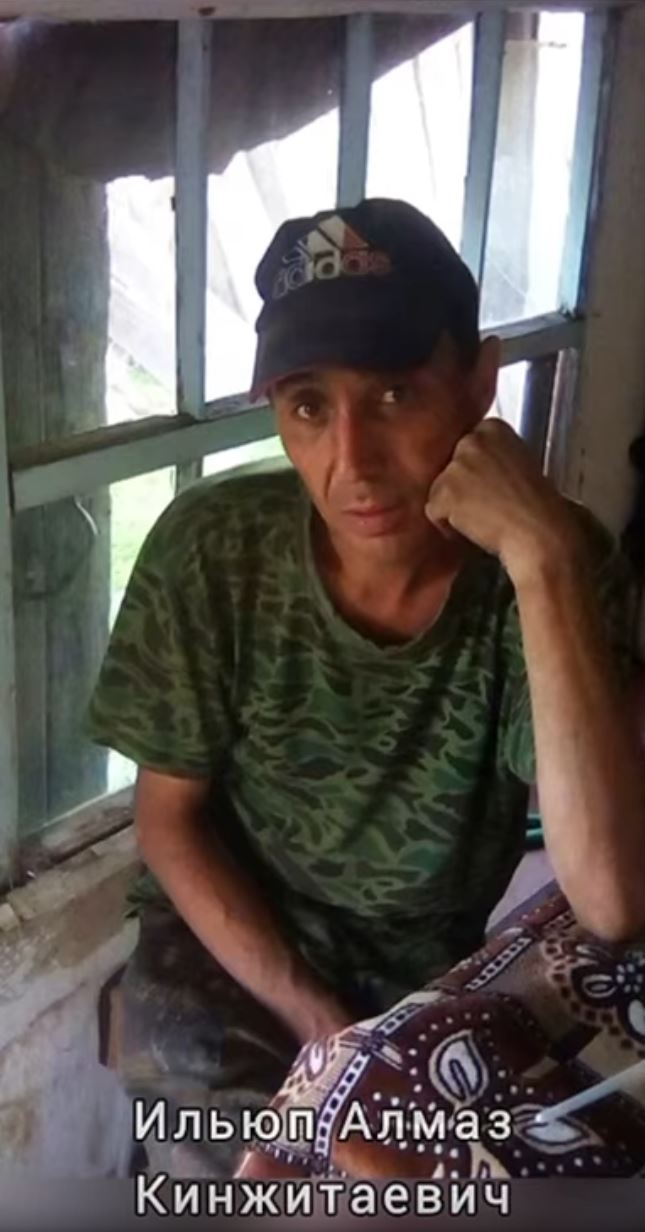 adidas

Ильюп Алмаз Кинжитаевич