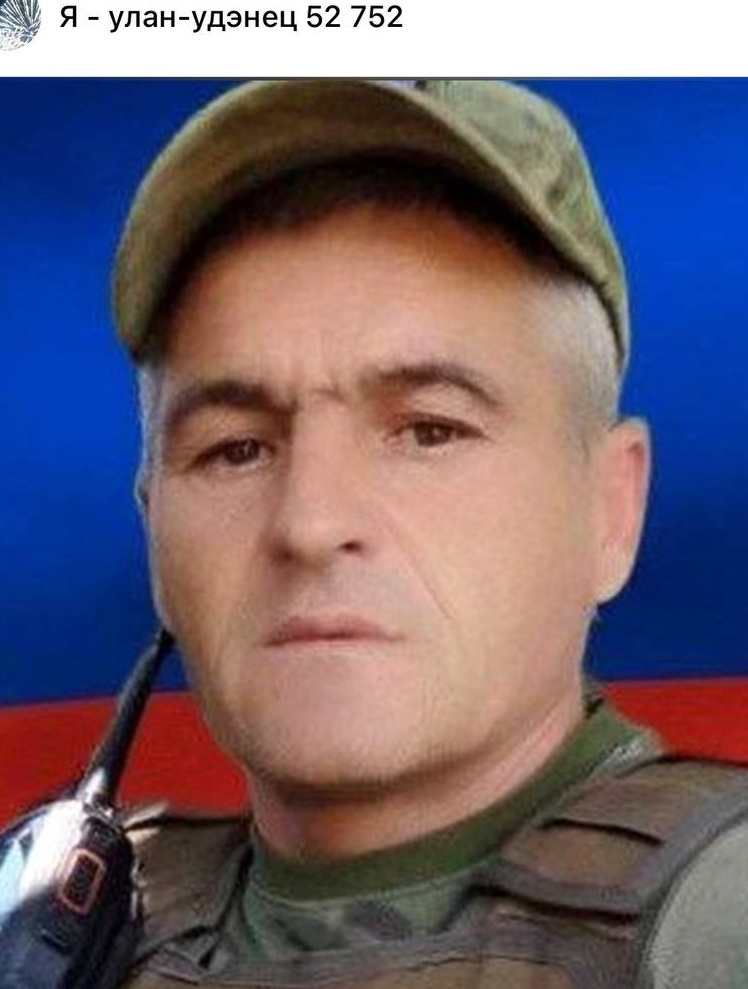 Я - улан-удэнец 52 752