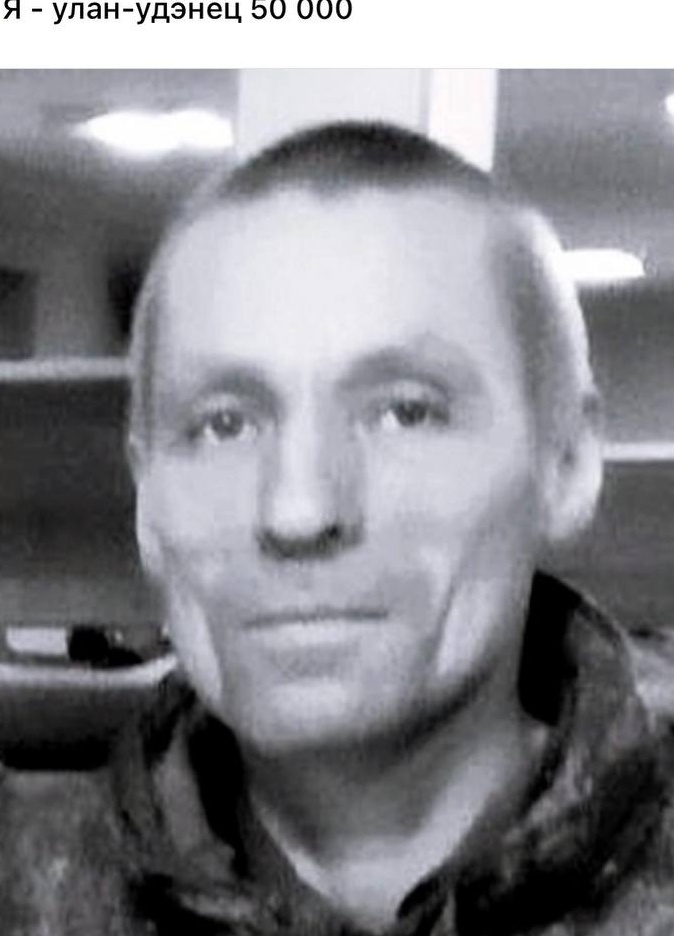 Я - улан-удэнец 50 000