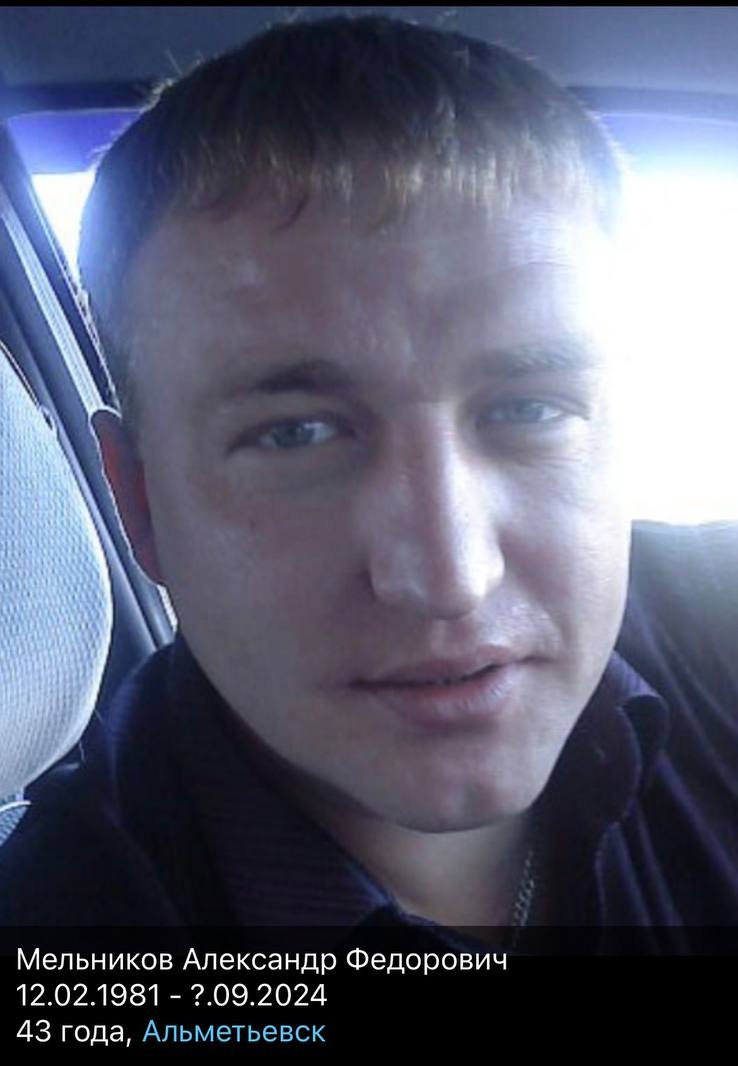 Мельников Александр Федорович
12.02.1981 - ?.09.2024
43 года, Альметьевск