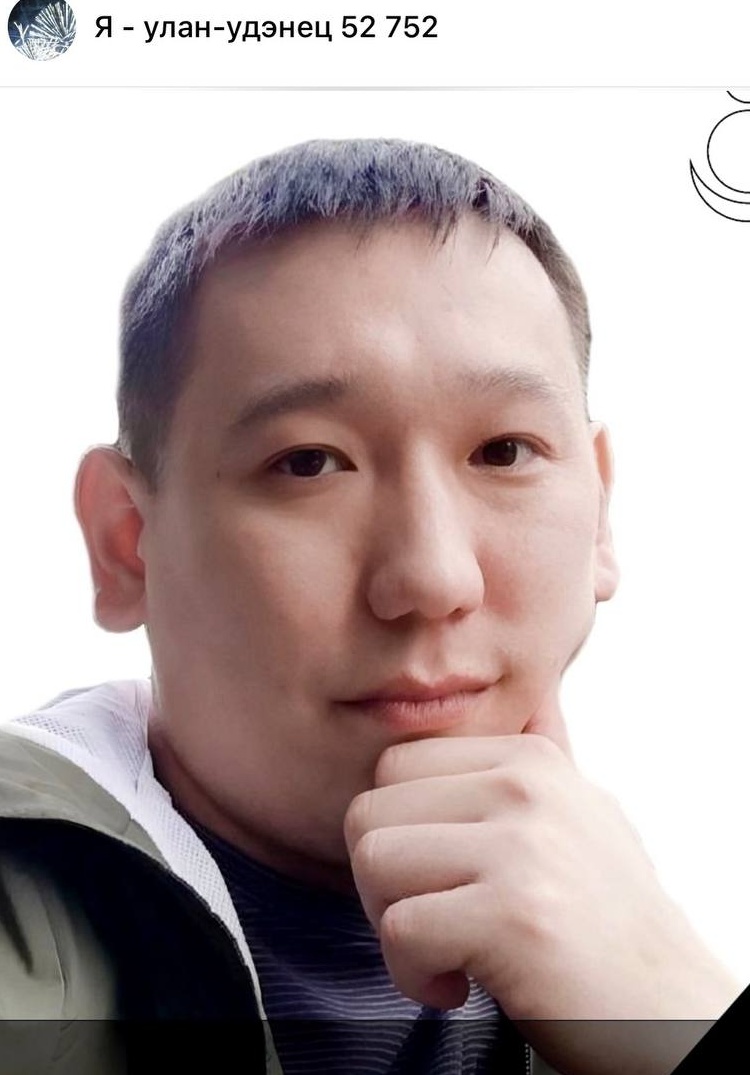 Я - улан-удэнец 52 752