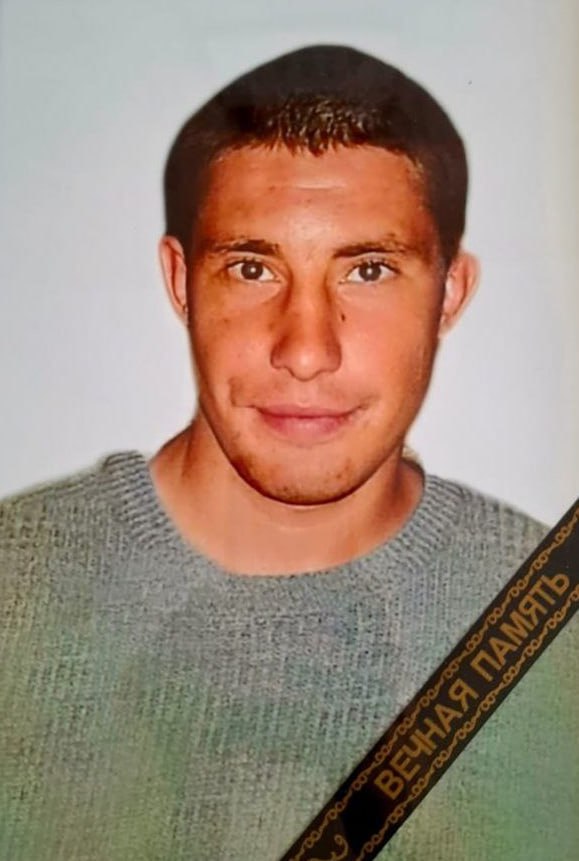 ВЕЧНАЯ ПАМЯТЬ