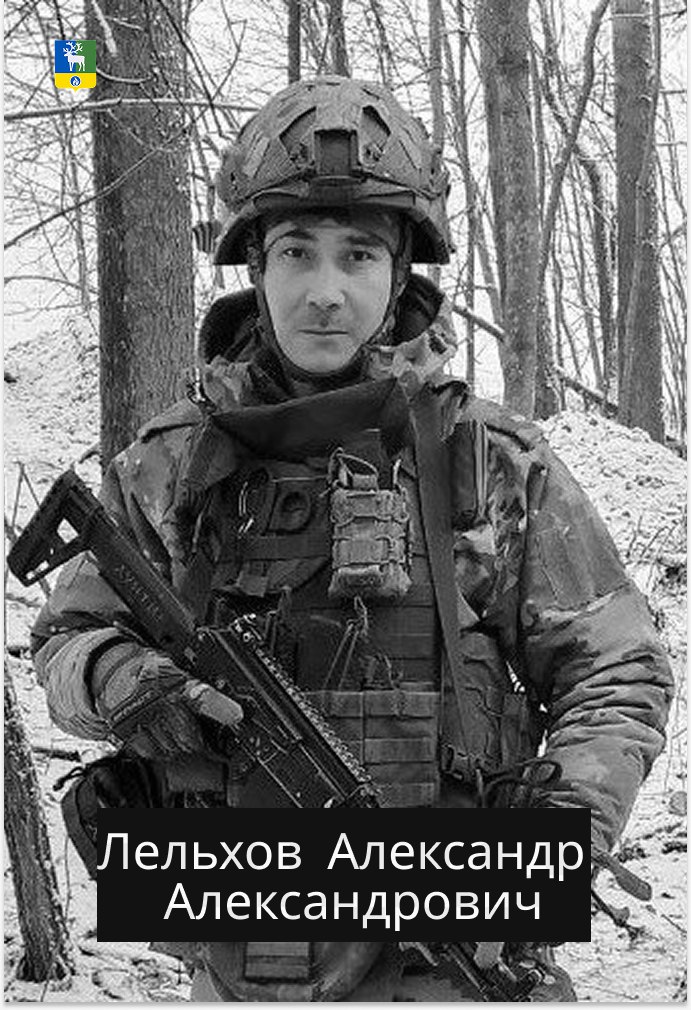 Лельхов Александр Александрович