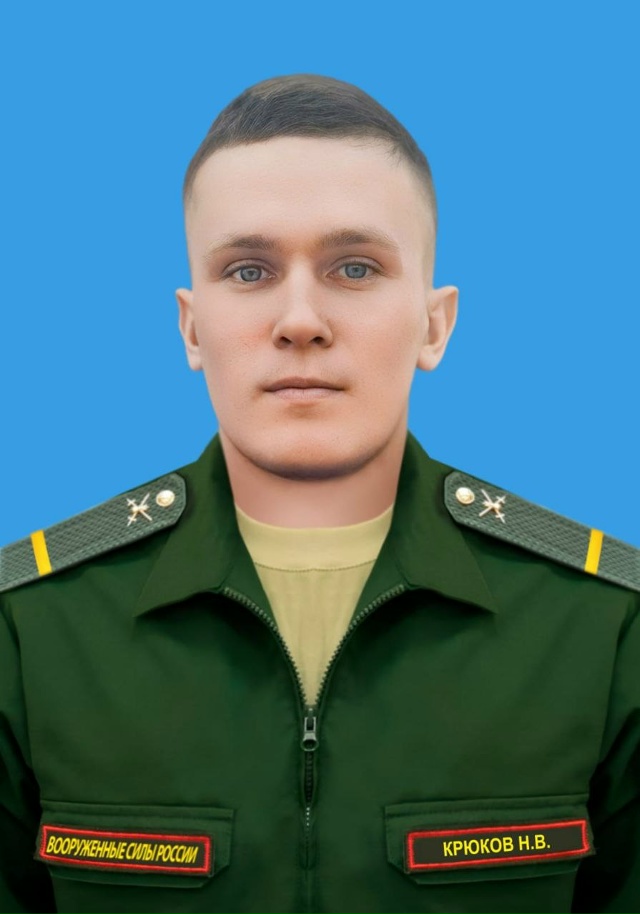 ВООРУЖЕННЫЕ СИЛЫ РОССИИ

КРЮКОВ Н.В.